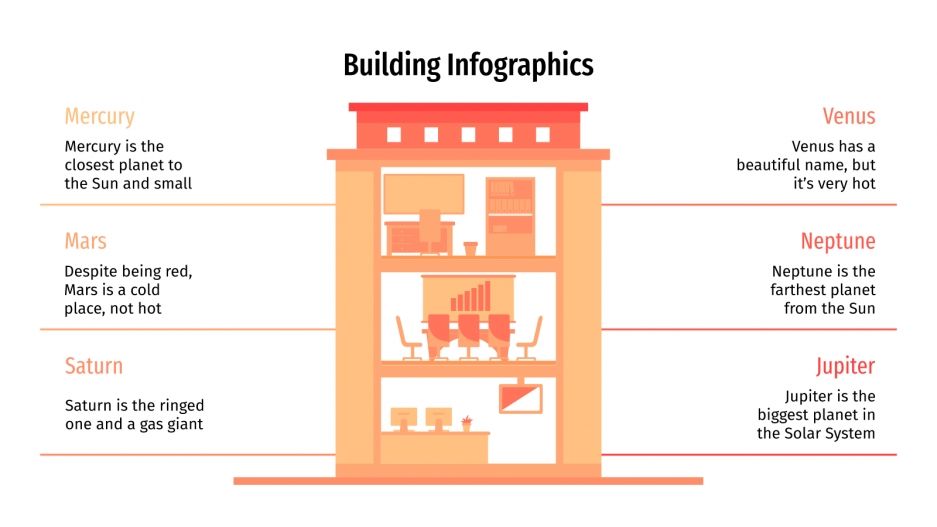 Building Infographics

Mercury

Mercury is the closest planet to the Sun and small

Mars

Despite being red, Mars is a cold place, not hot

Saturn

Saturn is the ringed one and a gas giant

Venus

Venus has a beautiful name, but it's very hot

Neptune

Neptune is the farthest planet from the Sun

Jupiter

Jupiter is the biggest planet in the Solar System