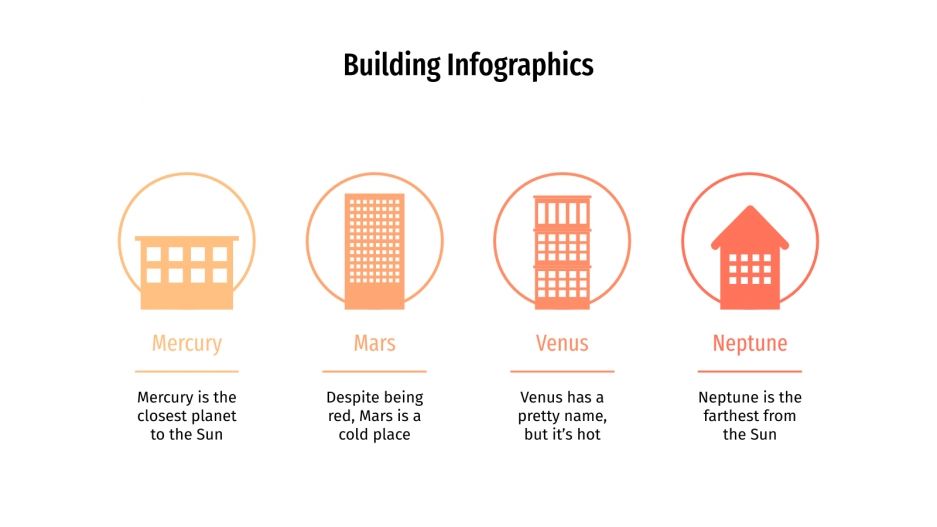 Building Infographics

Mercury

Mercury is the closest planet to the Sun

Mars

Despite being red, Mars is a cold place

Venus

Venus has a pretty name, but it's hot

Neptune

Neptune is the farthest from the Sun