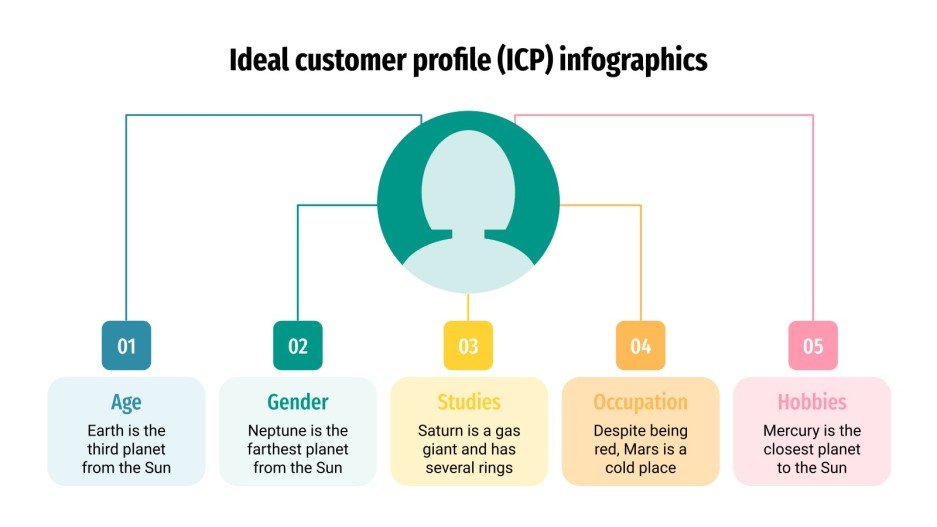 Ideal customer profile (ICP) infographics

01
Age
Earth is the third planet from the Sun

02
Gender
Neptune is the farthest planet from the Sun

03
Studies
Saturn is a gas giant and has several rings

04
Occupation
Despite being red, Mars is a cold place

05
Hobbies
Mercury is the closest planet to the Sun