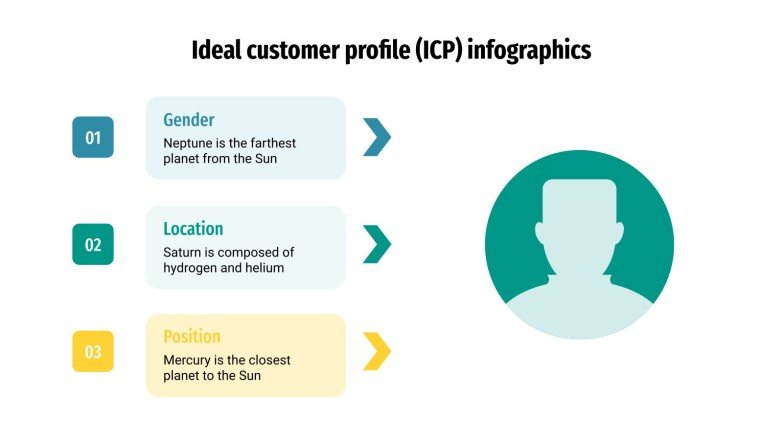 Ideal customer profile (ICP) infographics

01

Gender
Neptune is the farthest planet from the Sun

02

Location
Saturn is composed of hydrogen and helium

03

Position
Mercury is the closest planet to the Sun