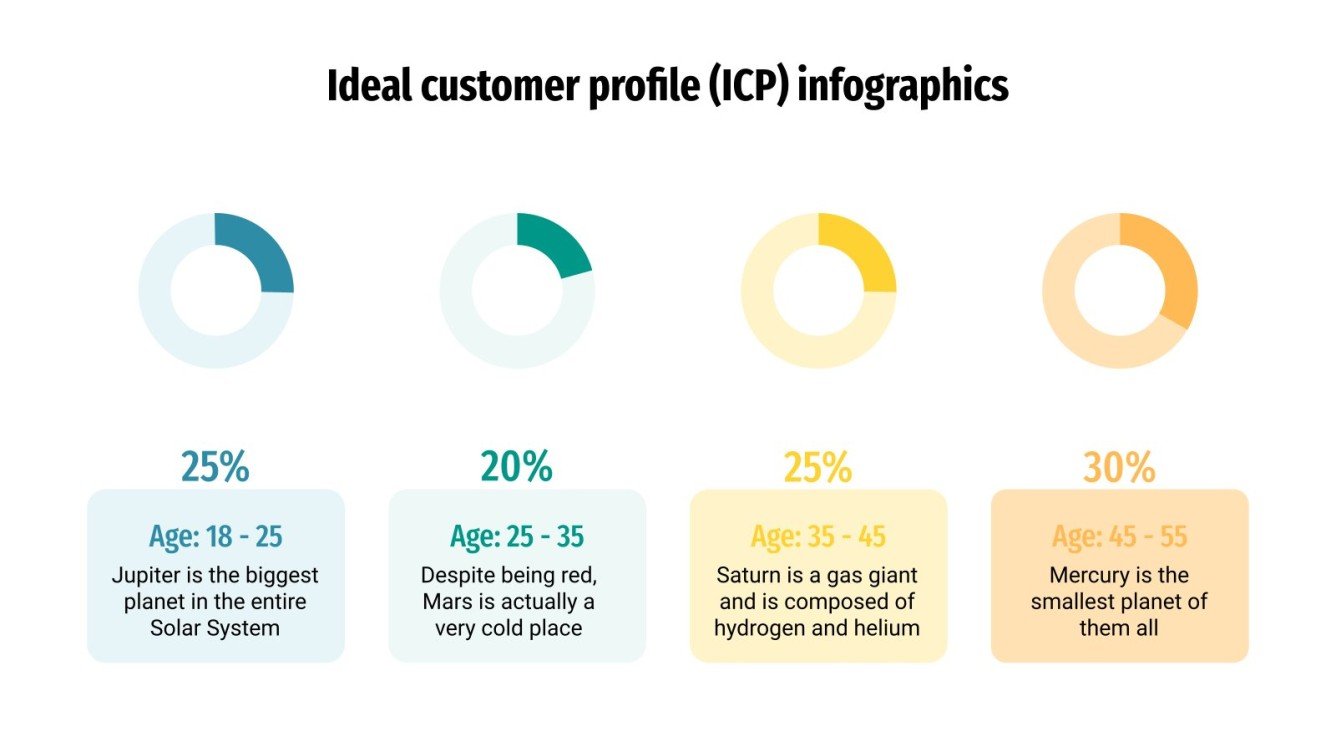 Ideal customer profile (ICP) infographics

25%

Age: 18 - 25

Jupiter is the biggest planet in the entire Solar System

20%

Age: 25 - 35

Despite being red, Mars is actually a very cold place

25%

Age: 35 - 45

Saturn is a gas giant and is composed of hydrogen and helium

30%

Age: 45 - 55

Mercury is the smallest planet of them all