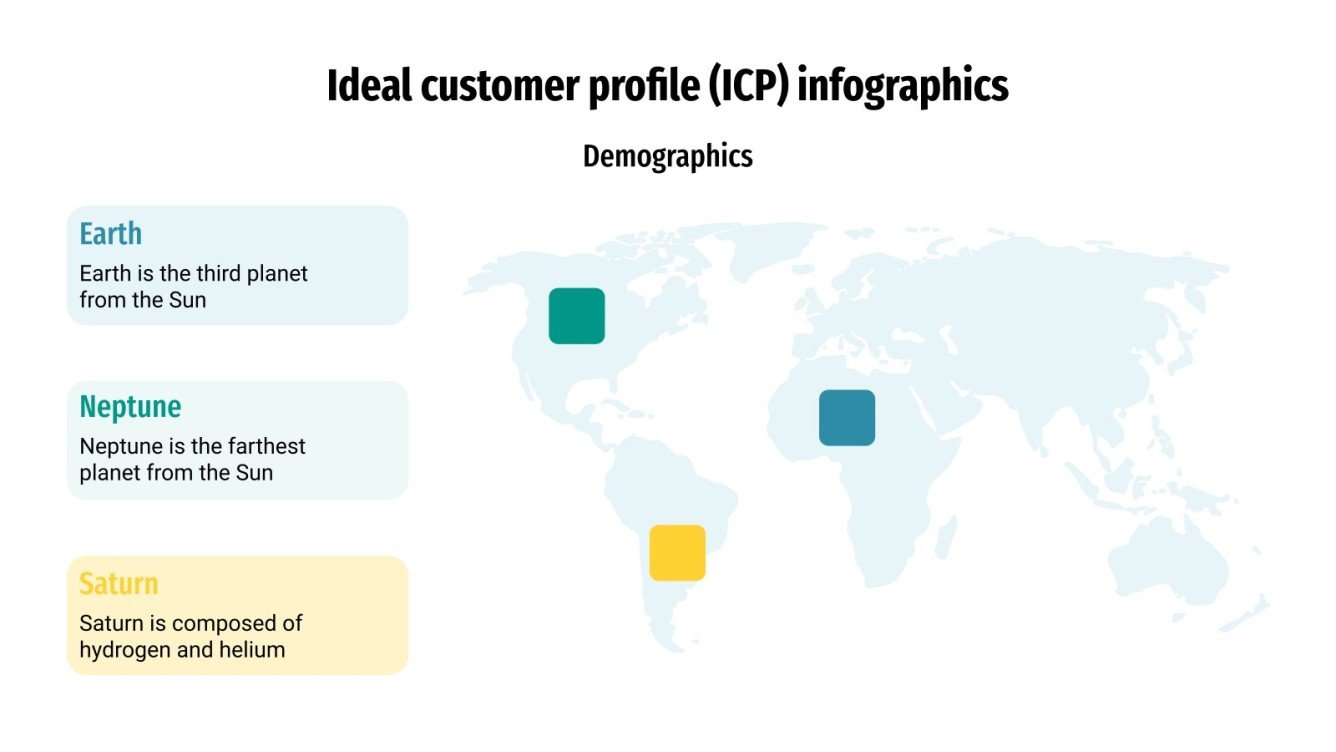 Ideal customer profile (ICP) infographics

Demographics

Earth
Earth is the third planet from the Sun

Neptune
Neptune is the farthest planet from the Sun

Saturn
Saturn is composed of hydrogen and helium