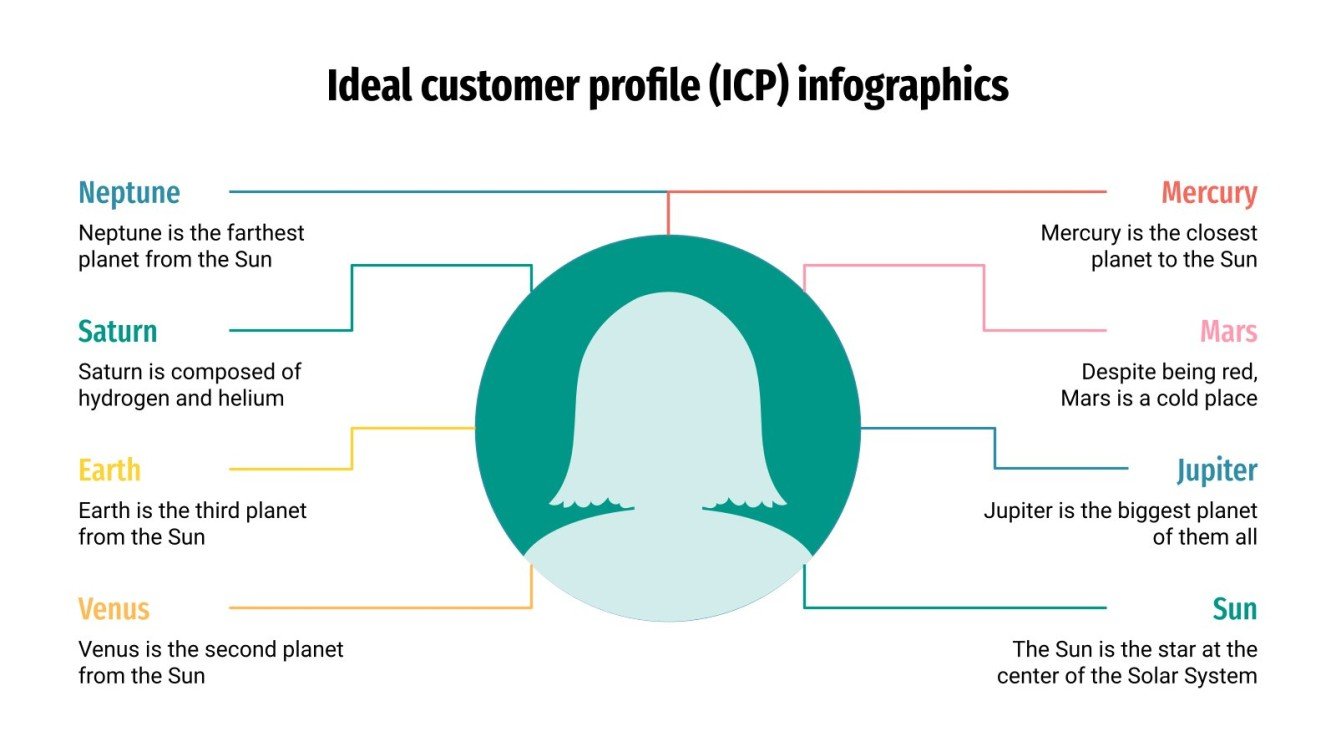 Ideal customer profile (ICP) infographics

Neptune
Neptune is the farthest planet from the Sun

Saturn
Saturn is composed of hydrogen and helium

Earth
Earth is the third planet from the Sun

Venus
Venus is the second planet from the Sun

Mercury
Mercury is the closest planet to the Sun

Mars
Despite being red, Mars is a cold place

Jupiter
Jupiter is the biggest planet of them all

Sun
The Sun is the star at the center of the Solar System