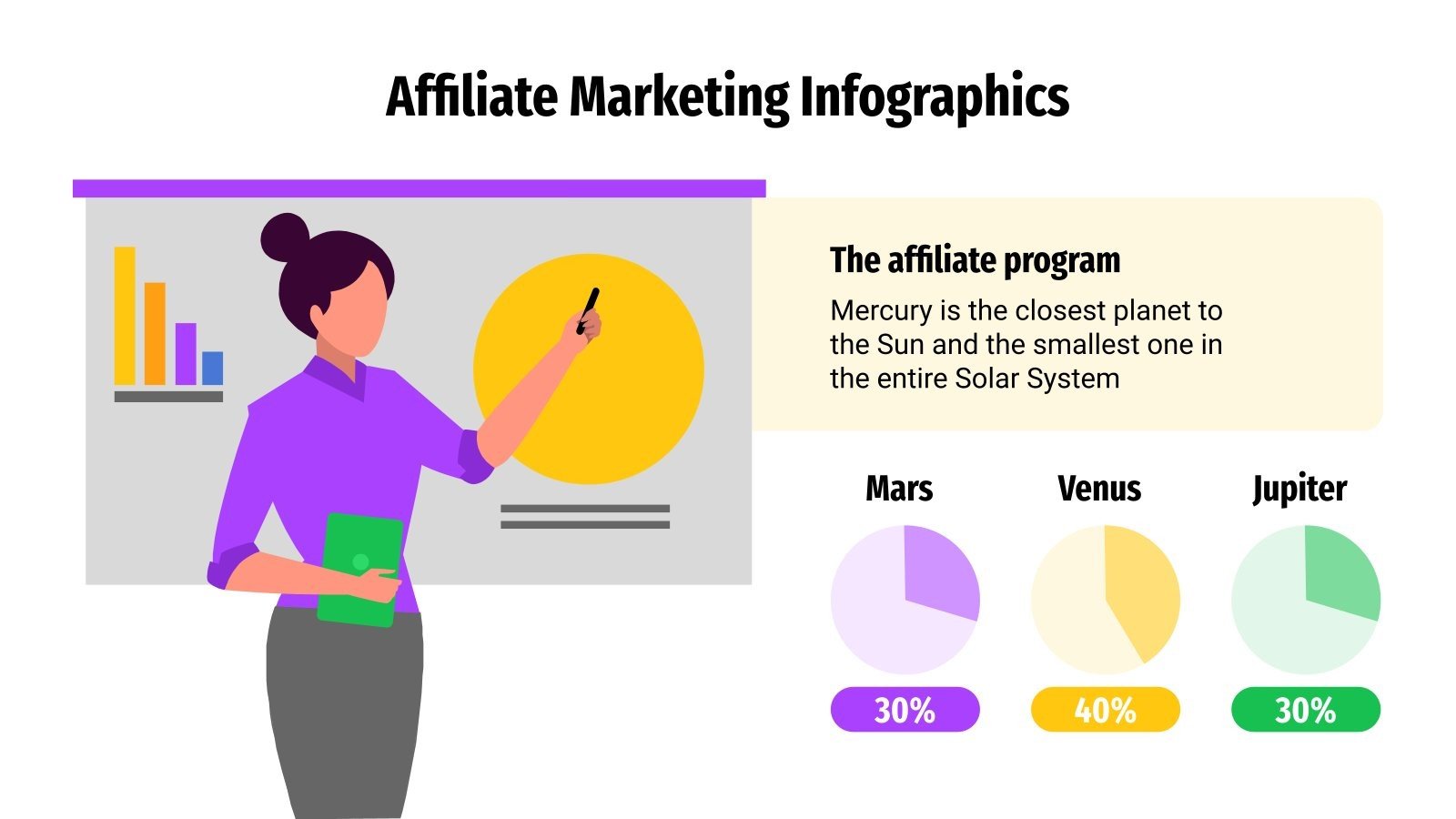 Affiliate Marketing Infographics

The affiliate program

Mercury is the closest planet to the Sun and the smallest one in the entire Solar System

Mars

30%

Venus

40%

Jupiter

30%