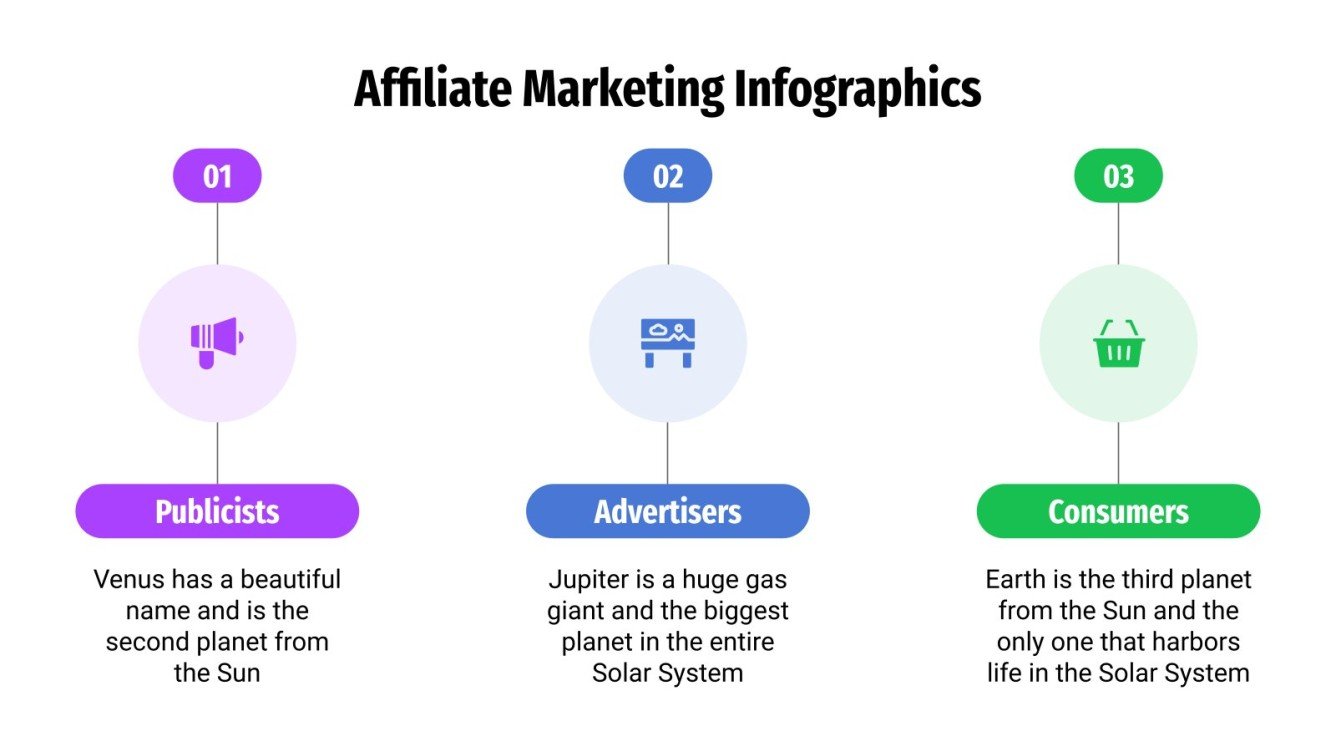 Affiliate Marketing Infographics

01

Publicists

Venus has a beautiful name and is the second planet from the Sun

02

Advertisers

Jupiter is a huge gas giant and the biggest planet in the entire Solar System

03

Consumers

Earth is the third planet from the Sun and the only one that harbors life in the Solar System