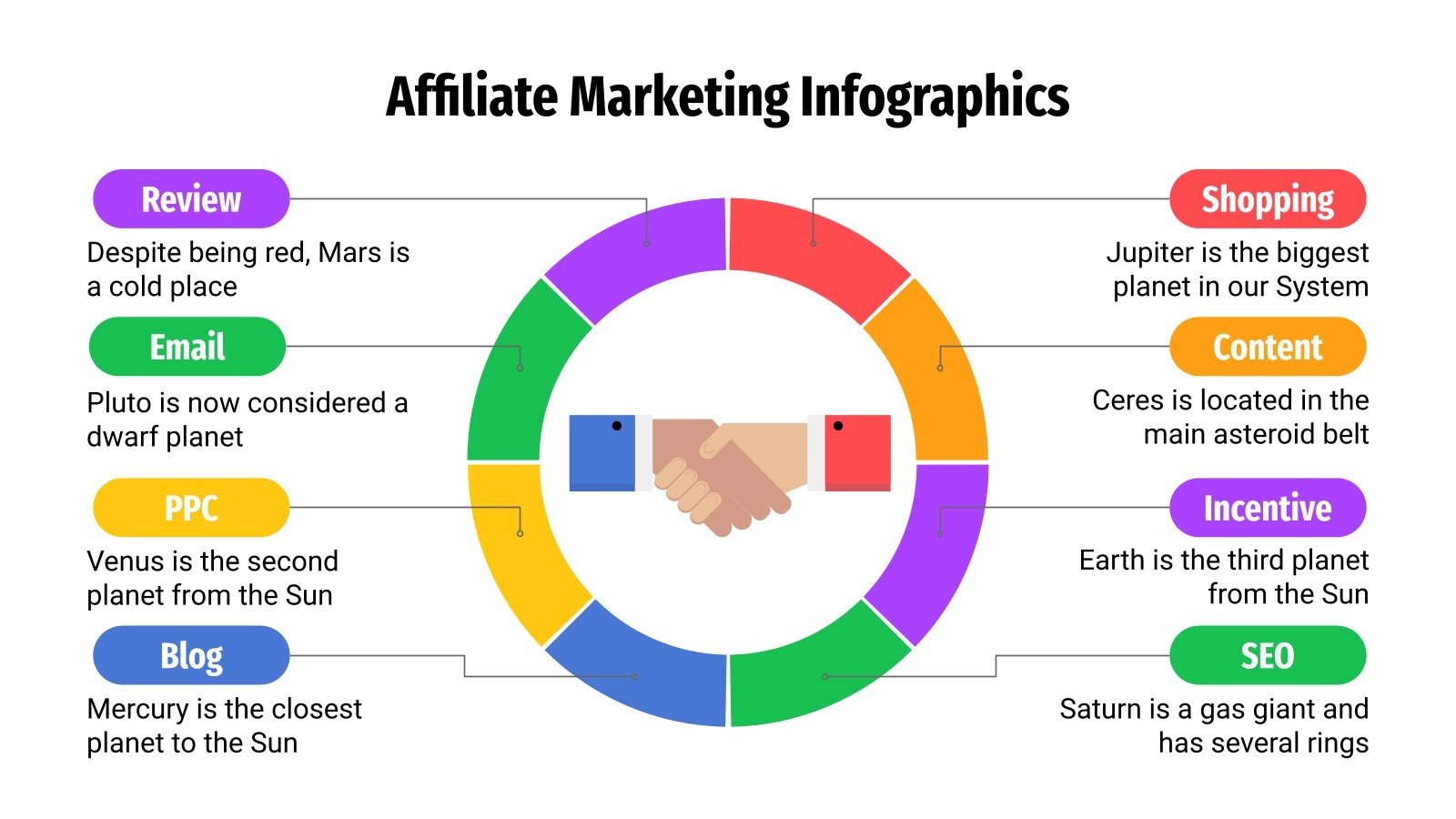 Affiliate Marketing Infographics

Review
Despite being red, Mars is a cold place

Email
Pluto is now considered a dwarf planet

PPC
Venus is the second planet from the Sun

Blog
Mercury is the closest planet to the Sun

Shopping
Jupiter is the biggest planet in our System

Content
Ceres is located in the main asteroid belt

Incentive
Earth is the third planet from the Sun

SEO
Saturn is a gas giant and has several rings