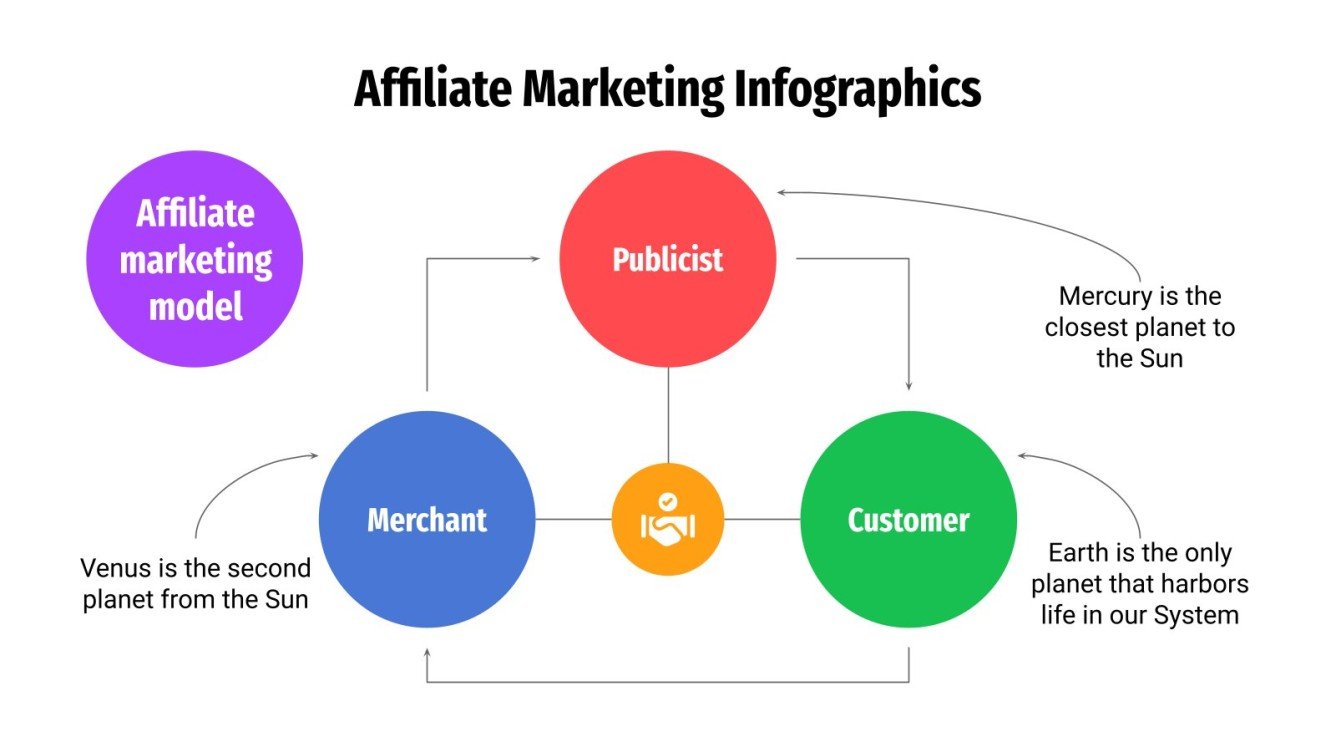 Affiliate Marketing Infographics

Affiliate marketing model

Publicist

Mercury is the closest planet to the Sun

Merchant

Customer

Venus is the second planet from the Sun

Earth is the only planet that harbors life in our System