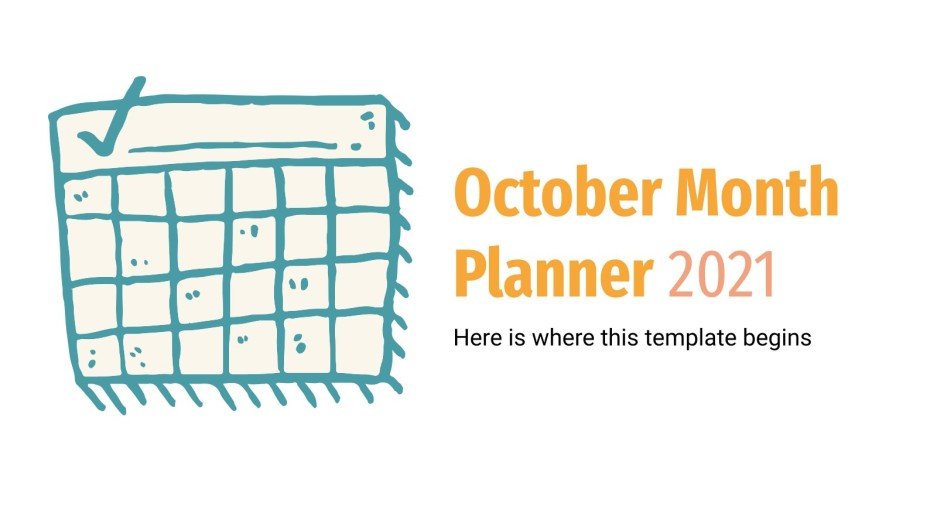 October Month Planner 2021

Here is where this template begins