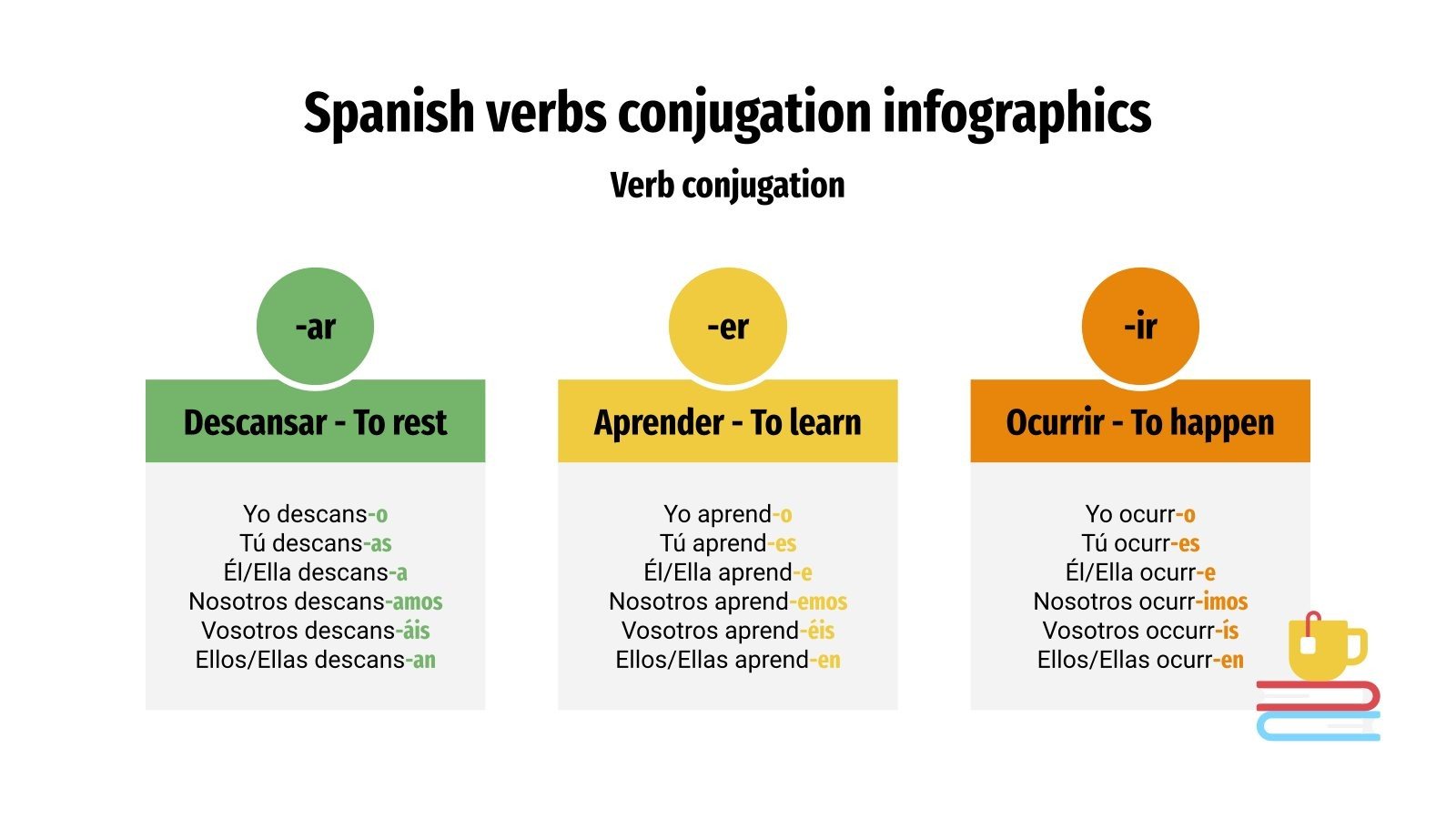 Spanish verbs conjugation infographics

Verb conjugation

-ar

Descansar - To rest

Yo descans-o
Tú descans-as
Él/Ella descans-a
Nosotros descans-amos
Vosotros descans-áis
Ellos/Ellas descans-an

-er

Aprender - To learn

Yo aprend-o
Tú aprend-es
Él/Ella aprend-e
Nosotros aprend-emos
Vosotros aprend-éis
Ellos/Ellas aprend-en

-ir

Ocurrir - To happen

Yo ocurr-o
Tú ocurr-es
Él/Ella ocurr-e
Nosotros ocurr-imos
Vosotros occurr-ís
Ellos/Ellas ocurr-en