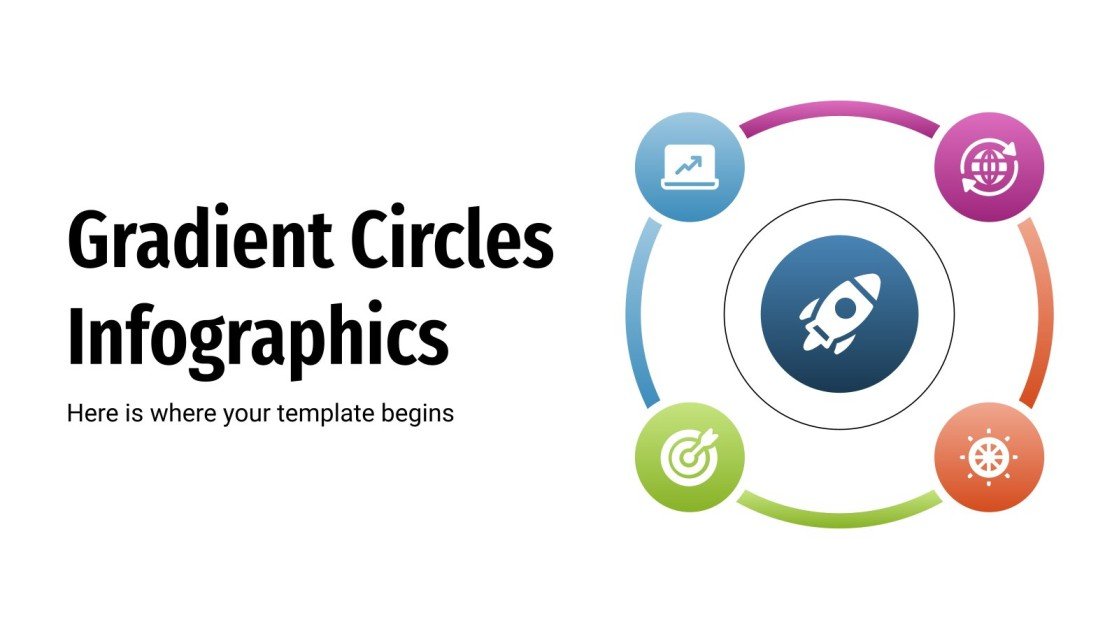 Gradient Circles Infographics

Here is where your template begins