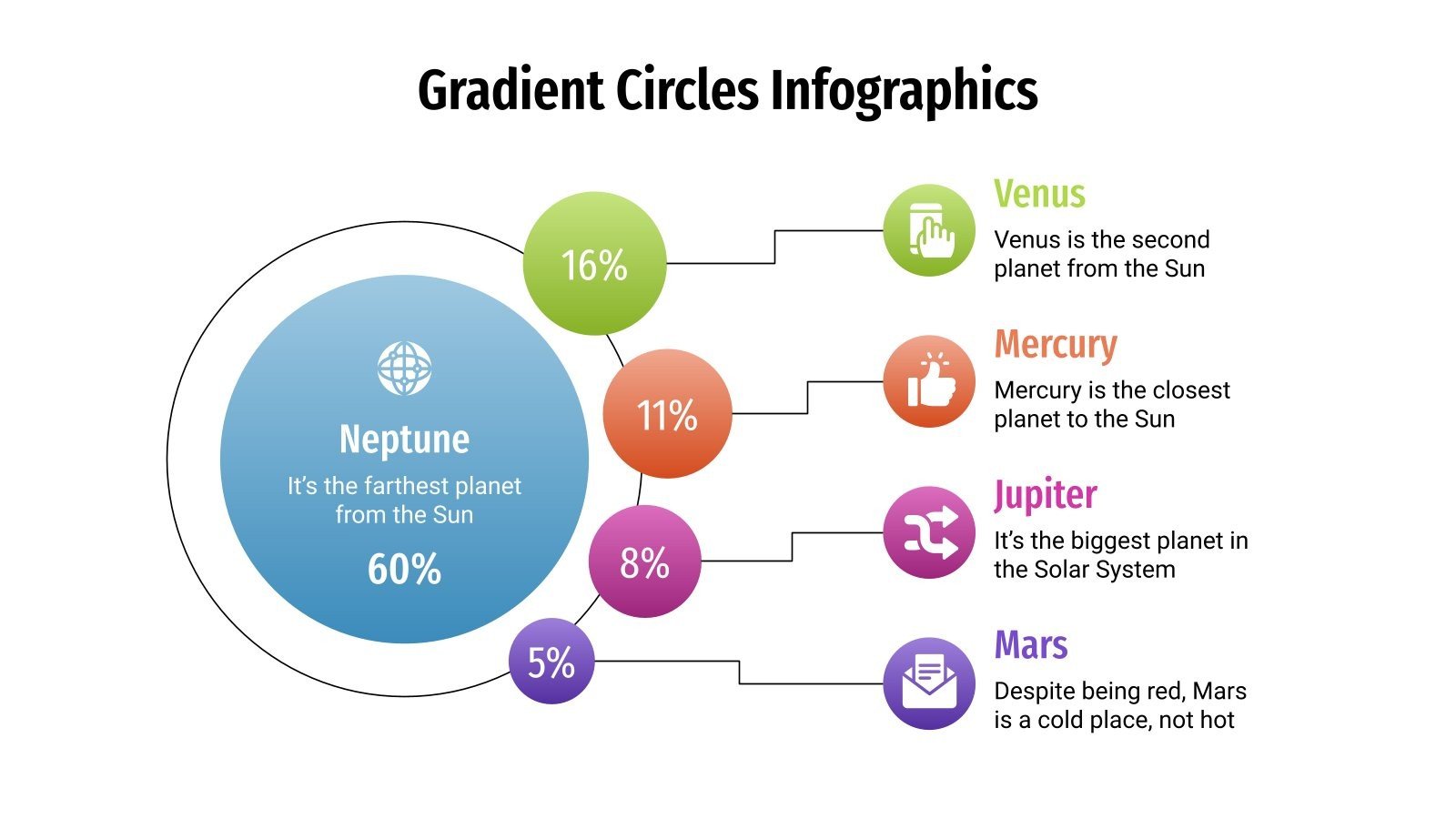 Gradient Circles Infographics

Neptune
It's the farthest planet from the Sun
60%

16%

11%

8%

5%

Venus
Venus is the second planet from the Sun

Mercury
Mercury is the closest planet to the Sun

Jupiter
It's the biggest planet in the Solar System

Mars
Despite being red, Mars is a cold place, not hot