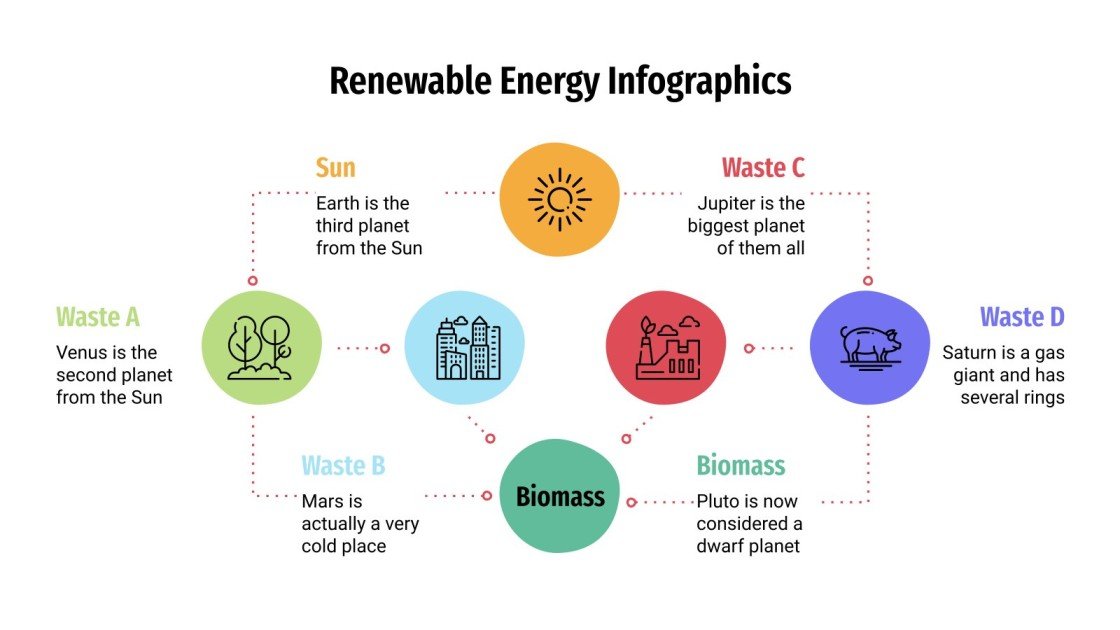 Renewable Energy Infographics

Sun
Earth is the third planet from the Sun

Waste C
Jupiter is the biggest planet of them all

Waste A
Venus is the second planet from the Sun

Waste D
Saturn is a gas giant and has several rings

Waste B
Mars is actually a very cold place

Biomass

Biomass
Pluto is now considered a dwarf planet