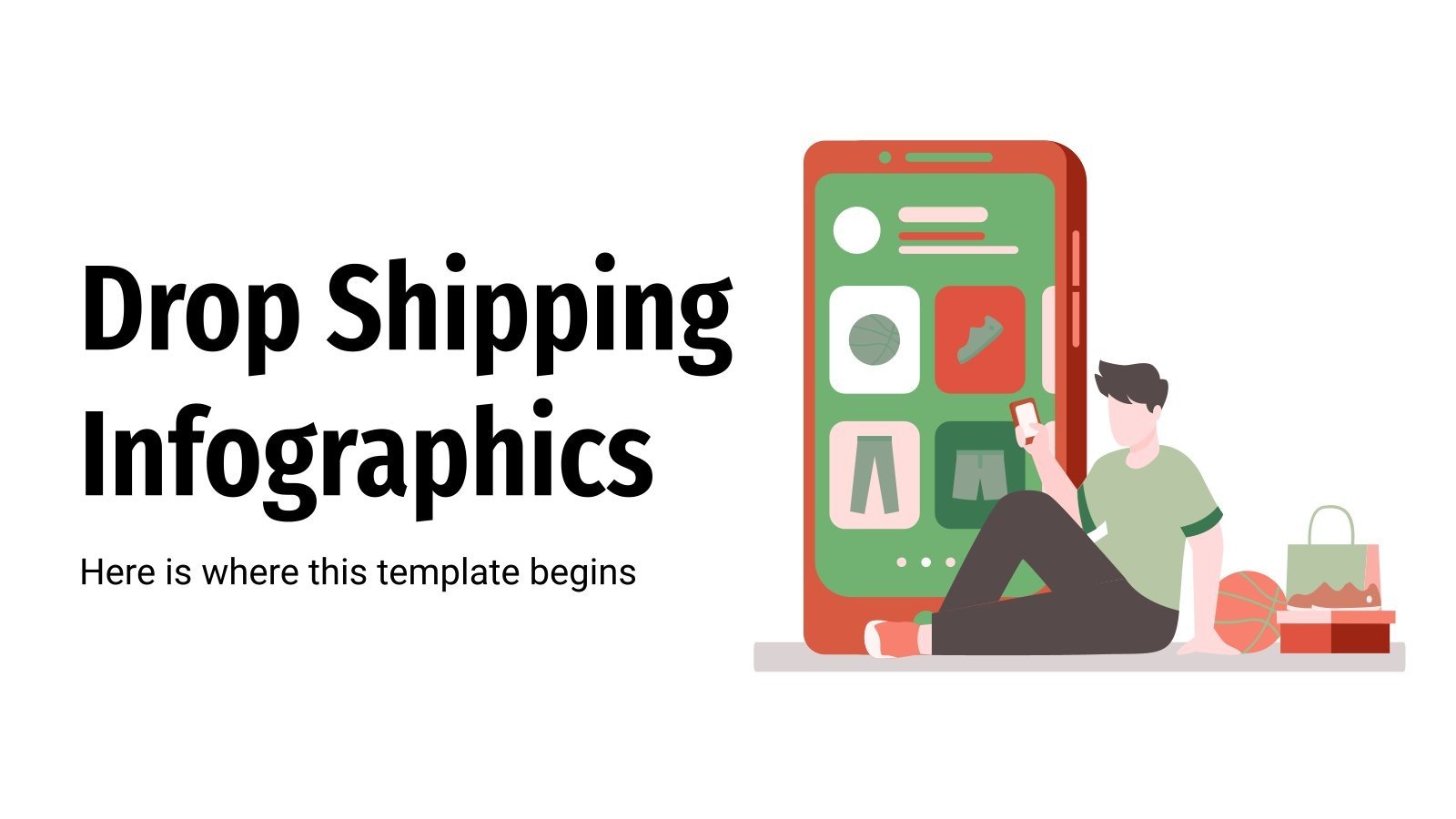 Drop Shipping Infographics

Here is where this template begins