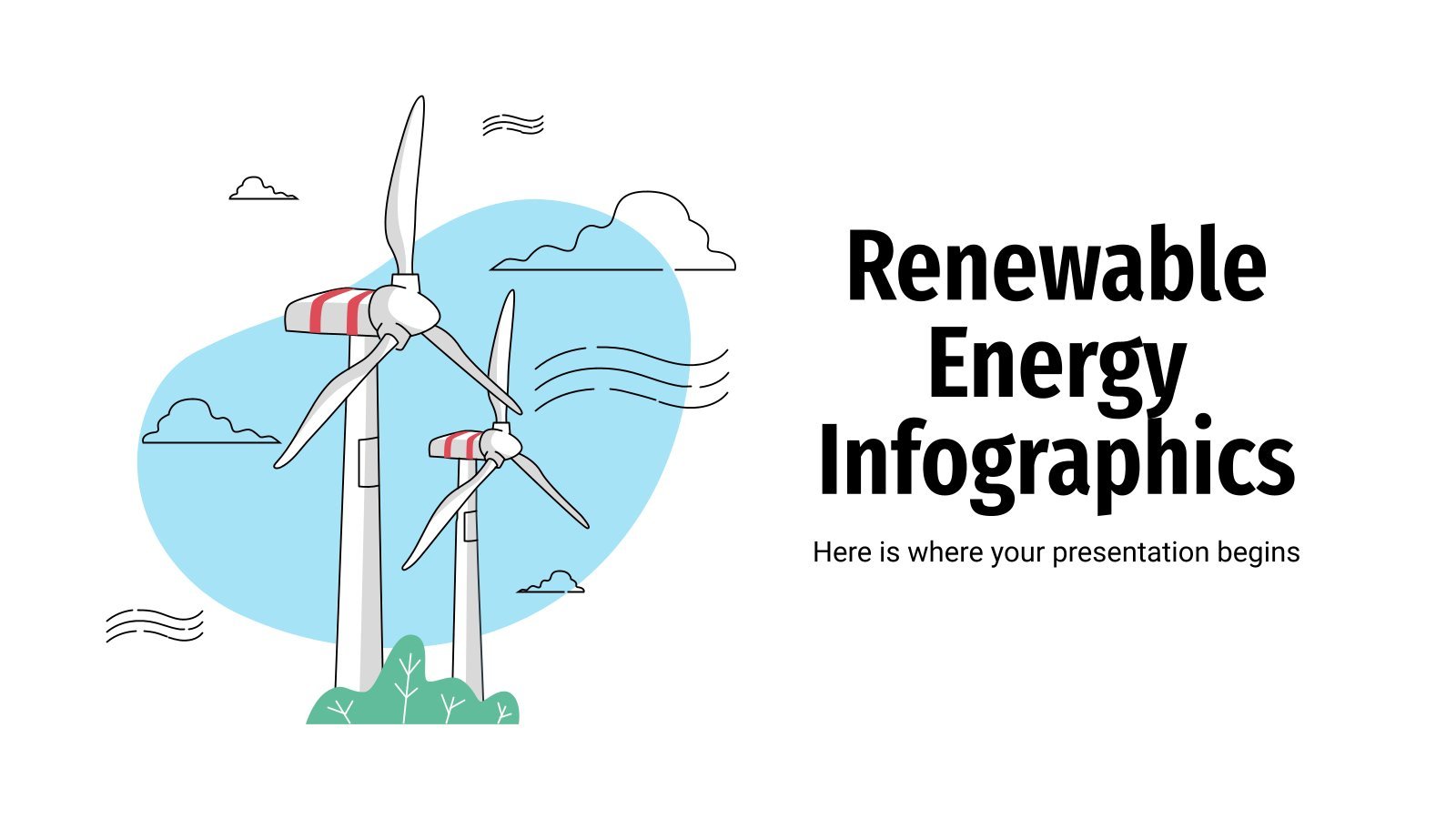 Renewable Energy Infographics

Here is where your presentation begins