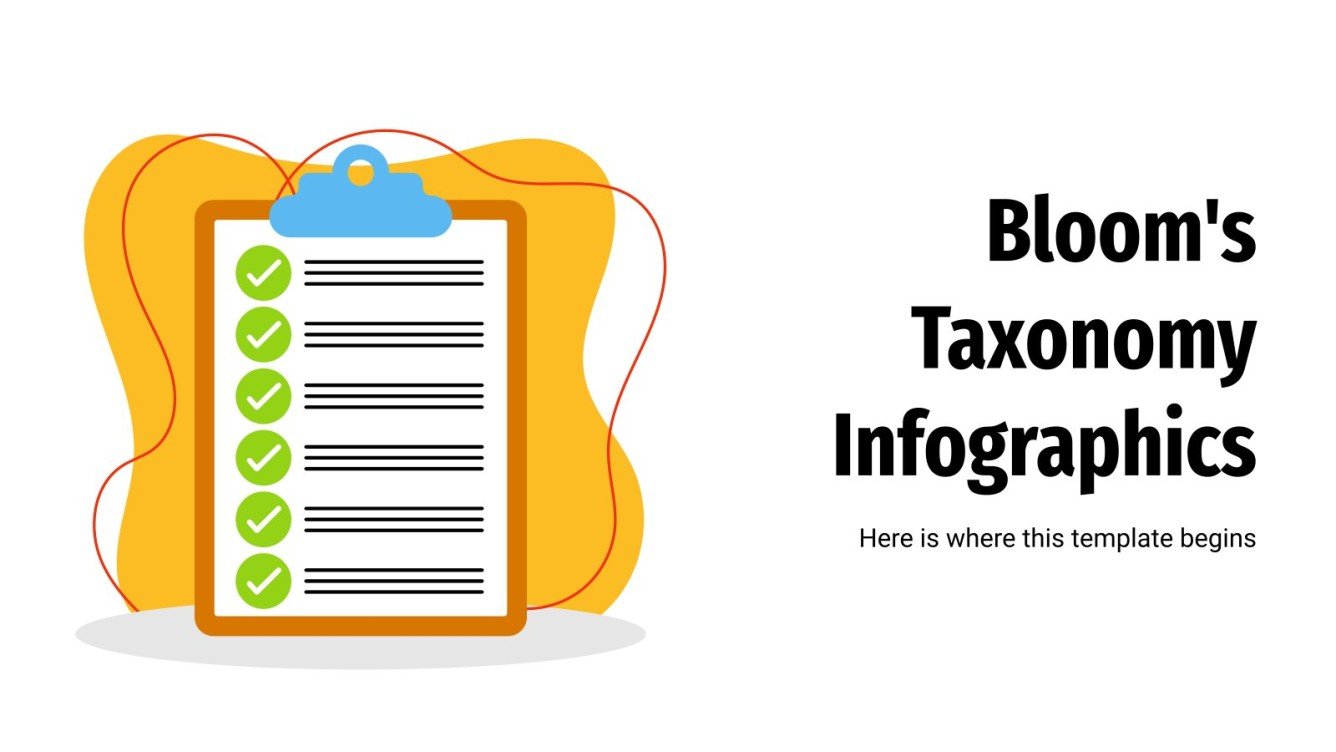 Bloom's Taxonomy Infographics

Here is where this template begins