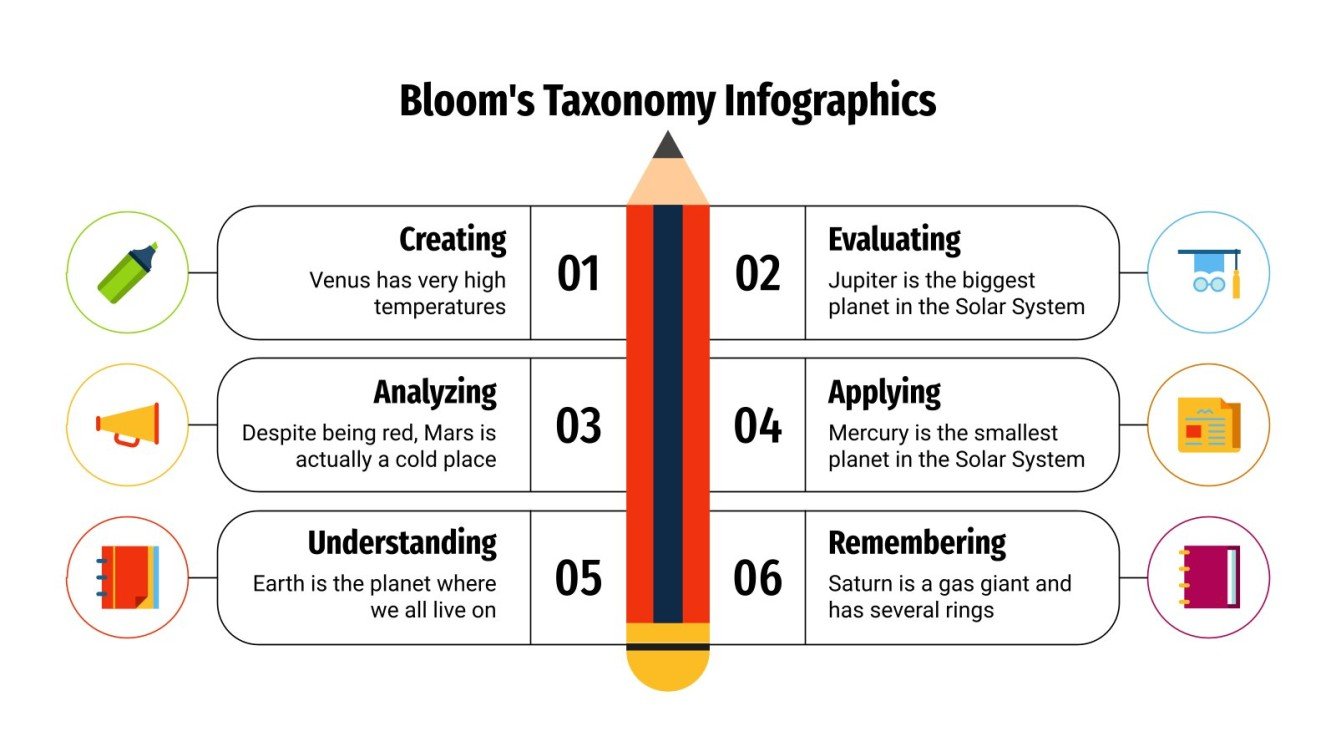 Bloom's Taxonomy Infographics

Creating
Venus has very high temperatures

01

02

Evaluating
Jupiter is the biggest planet in the Solar System

Analyzing
Despite being red, Mars is actually a cold place

03

04

Applying
Mercury is the smallest planet in the Solar System

Understanding
Earth is the planet where we all live on

05

06

Remembering
Saturn is a gas giant and has several rings