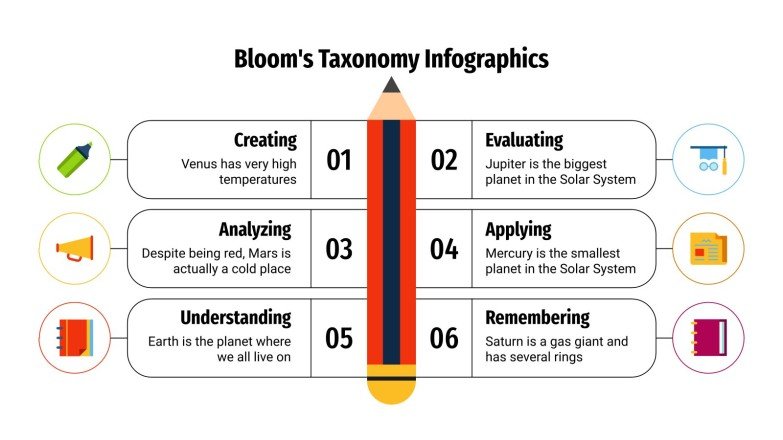 Bloom's Taxonomy Infographics

Creating
Venus has very high temperatures

01

02

Evaluating
Jupiter is the biggest planet in the Solar System

Analyzing
Despite being red, Mars is actually a cold place

03

04

Applying
Mercury is the smallest planet in the Solar System

Understanding
Earth is the planet where we all live on

05

06

Remembering
Saturn is a gas giant and has several rings