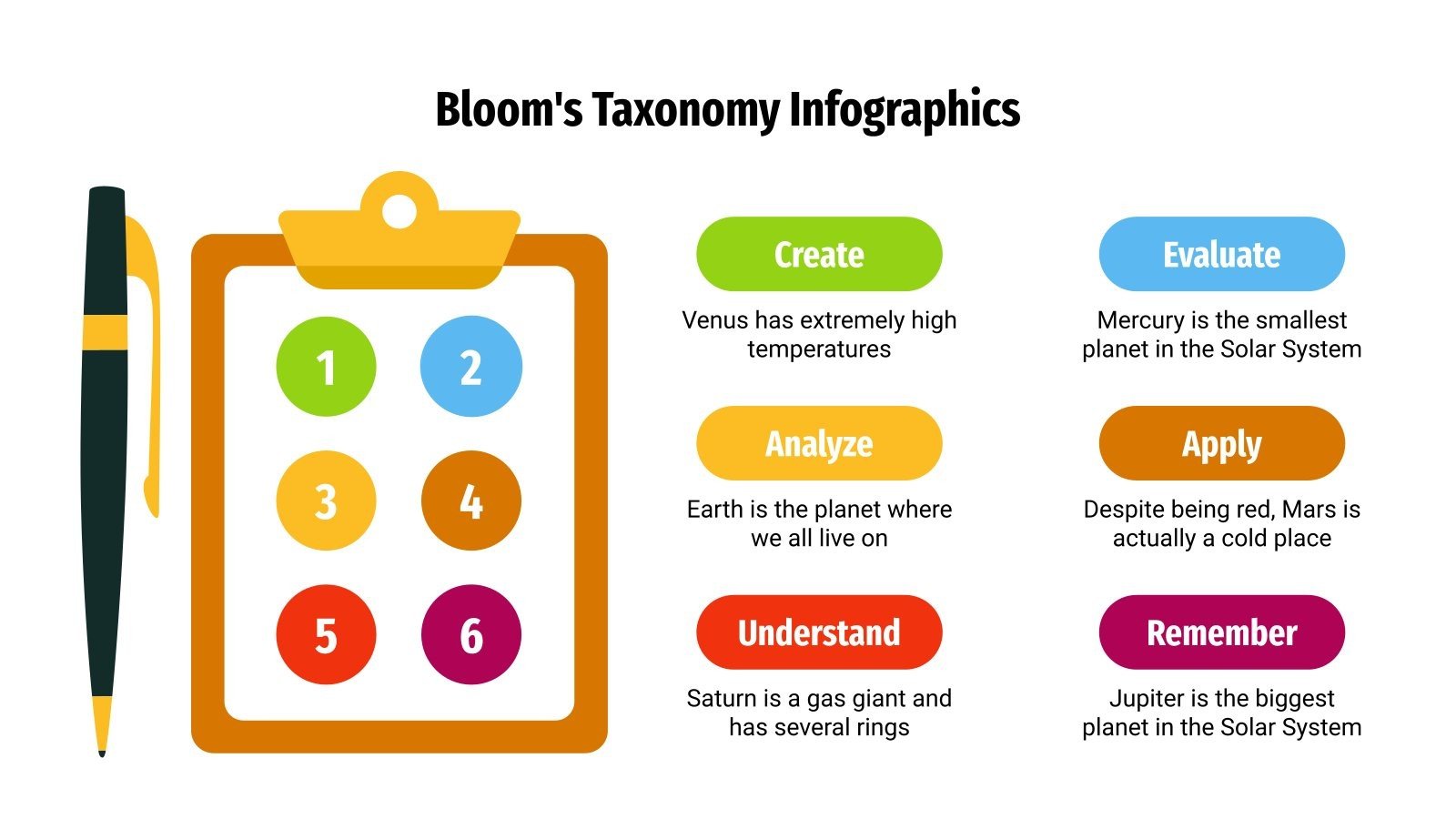 Bloom's Taxonomy Infographics

1
2
3
4
5
6

Create
Venus has extremely high temperatures

Evaluate
Mercury is the smallest planet in the Solar System

Analyze
Earth is the planet where we all live on

Apply
Despite being red, Mars is actually a cold place

Understand
Saturn is a gas giant and has several rings

Remember
Jupiter is the biggest planet in the Solar System