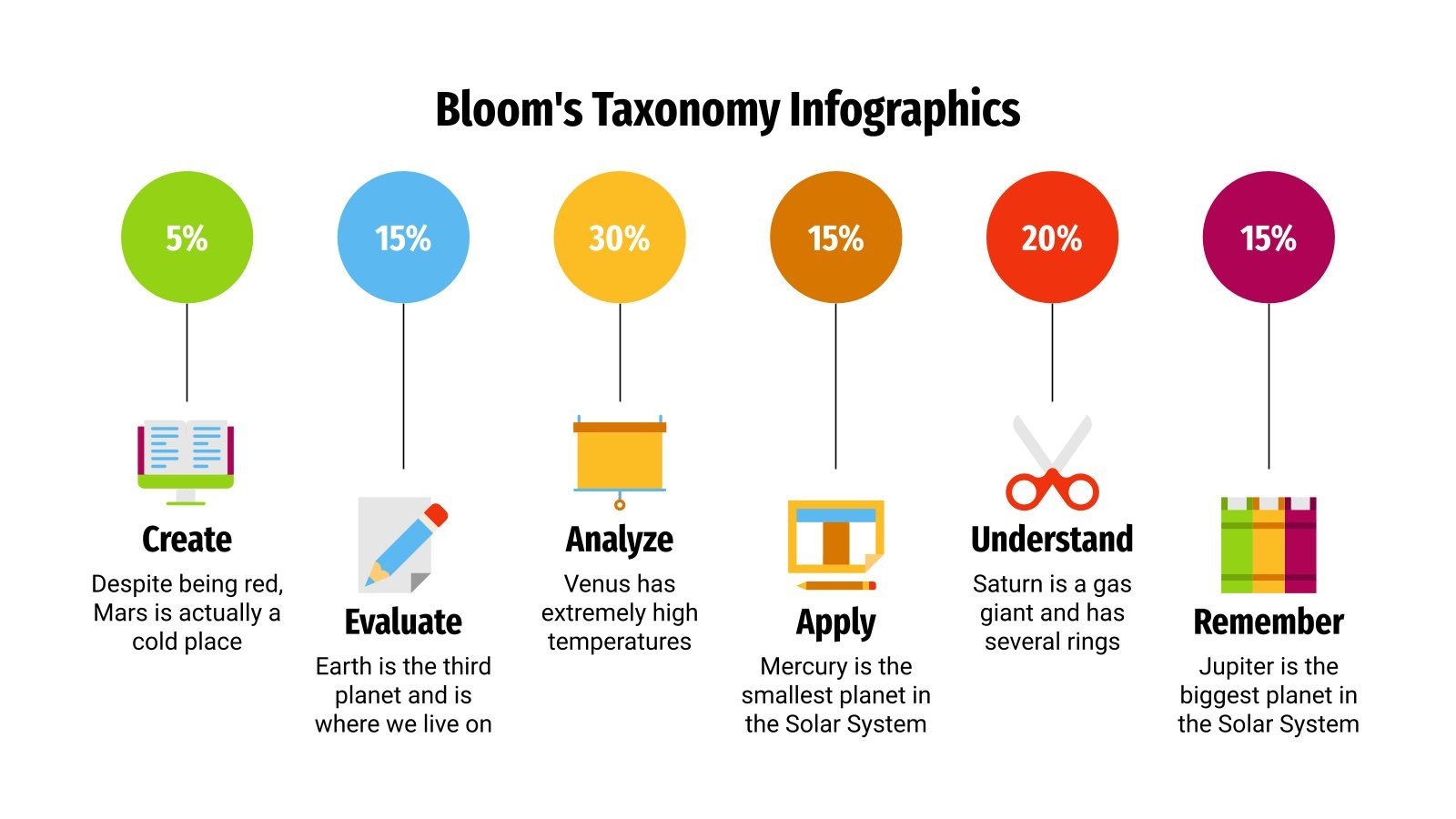 Bloom's Taxonomy Infographics

5%

Create

Despite being red, Mars is actually a cold place

15%

Evaluate

Earth is the third planet and is where we live on

30%

Analyze

Venus has extremely high temperatures

15%

Apply

Mercury is the smallest planet in the Solar System

20%

Understand

Saturn is a gas giant and has several rings

15%

Remember

Jupiter is the biggest planet in the Solar System