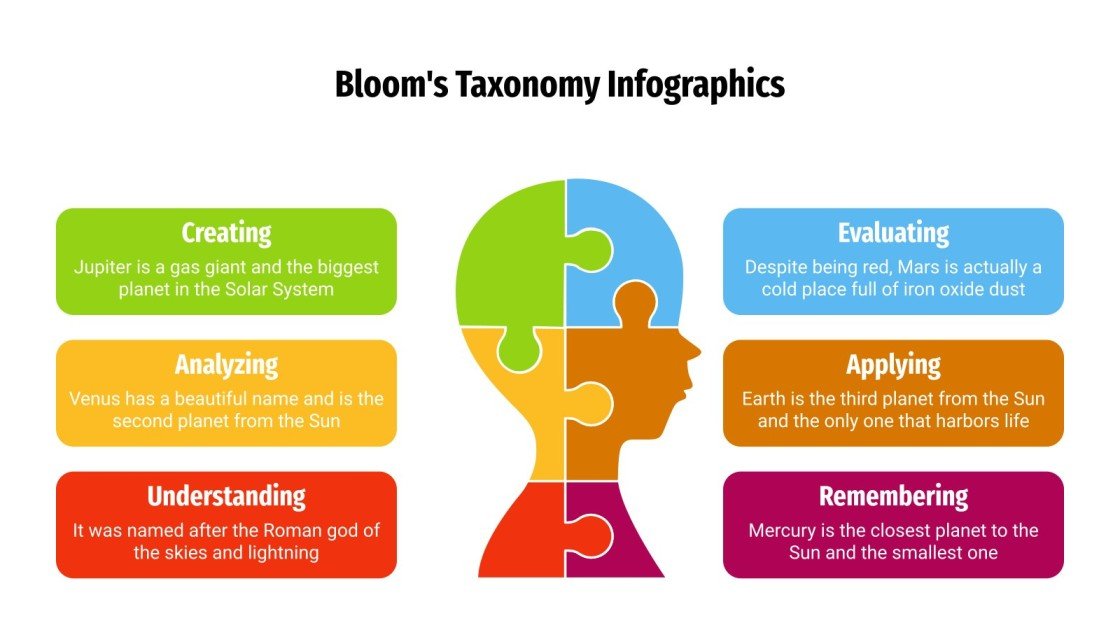 Bloom's Taxonomy Infographics

Creating
Jupiter is a gas giant and the biggest planet in the Solar System

Analyzing
Venus has a beautiful name and is the second planet from the Sun

Understanding
It was named after the Roman god of the skies and lightning

Evaluating
Despite being red, Mars is actually a cold place full of iron oxide dust

Applying
Earth is the third planet from the Sun and the only one that harbors life

Remembering
Mercury is the closest planet to the Sun and the smallest one