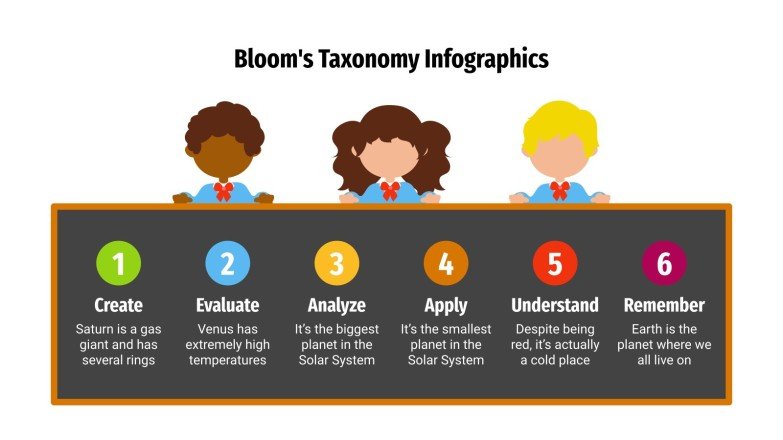 Bloom's Taxonomy Infographics

1
Create
Saturn is a gas giant and has several rings

2
Evaluate
Venus has extremely high temperatures

3
Analyze
It's the biggest planet in the Solar System

4
Apply
It's the smallest planet in the Solar System

5
Understand
Despite being red, it's actually a cold place

6
Remember
Earth is the planet where we all live on