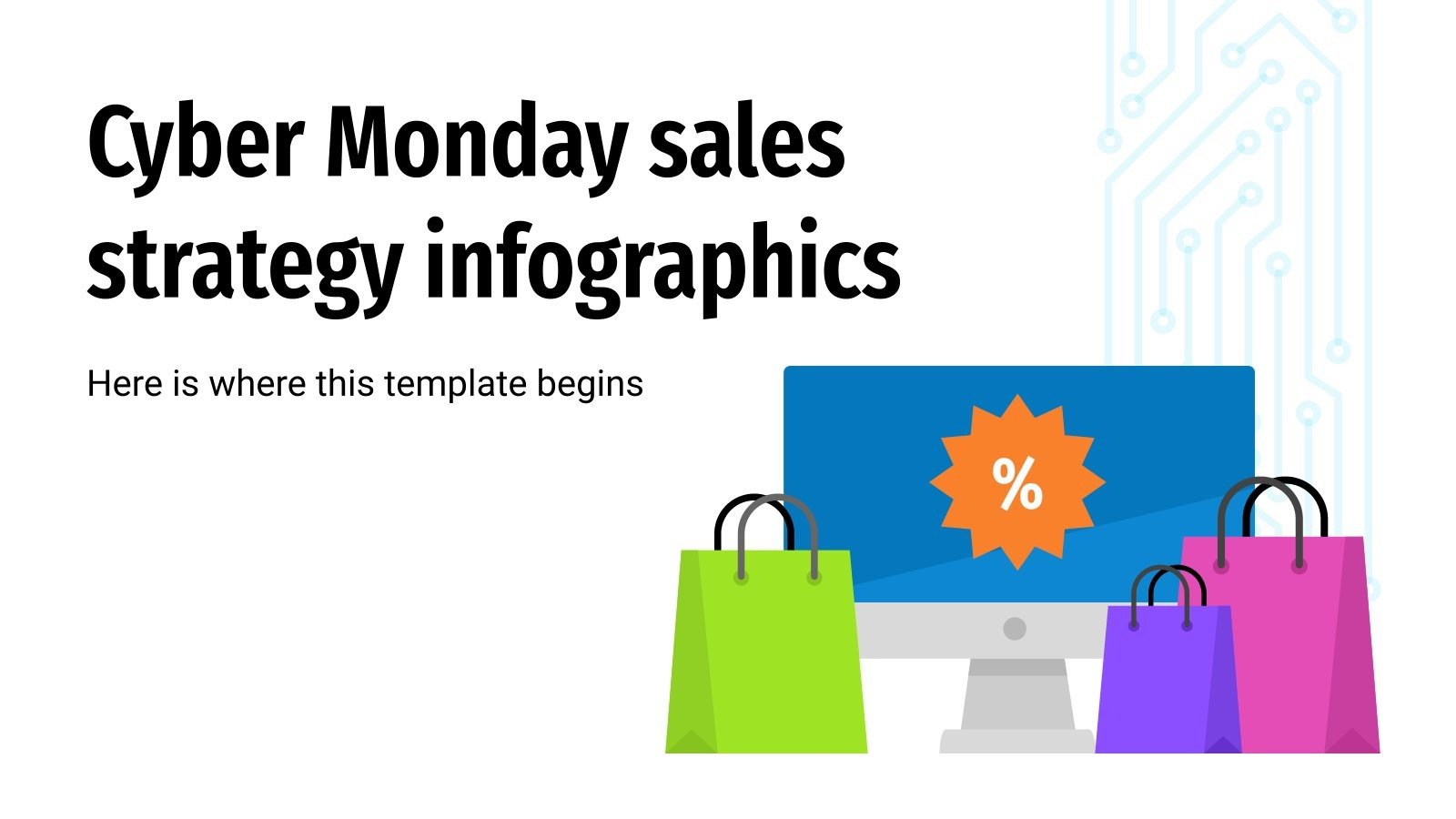 Cyber Monday sales strategy infographics

Here is where this template begins

%