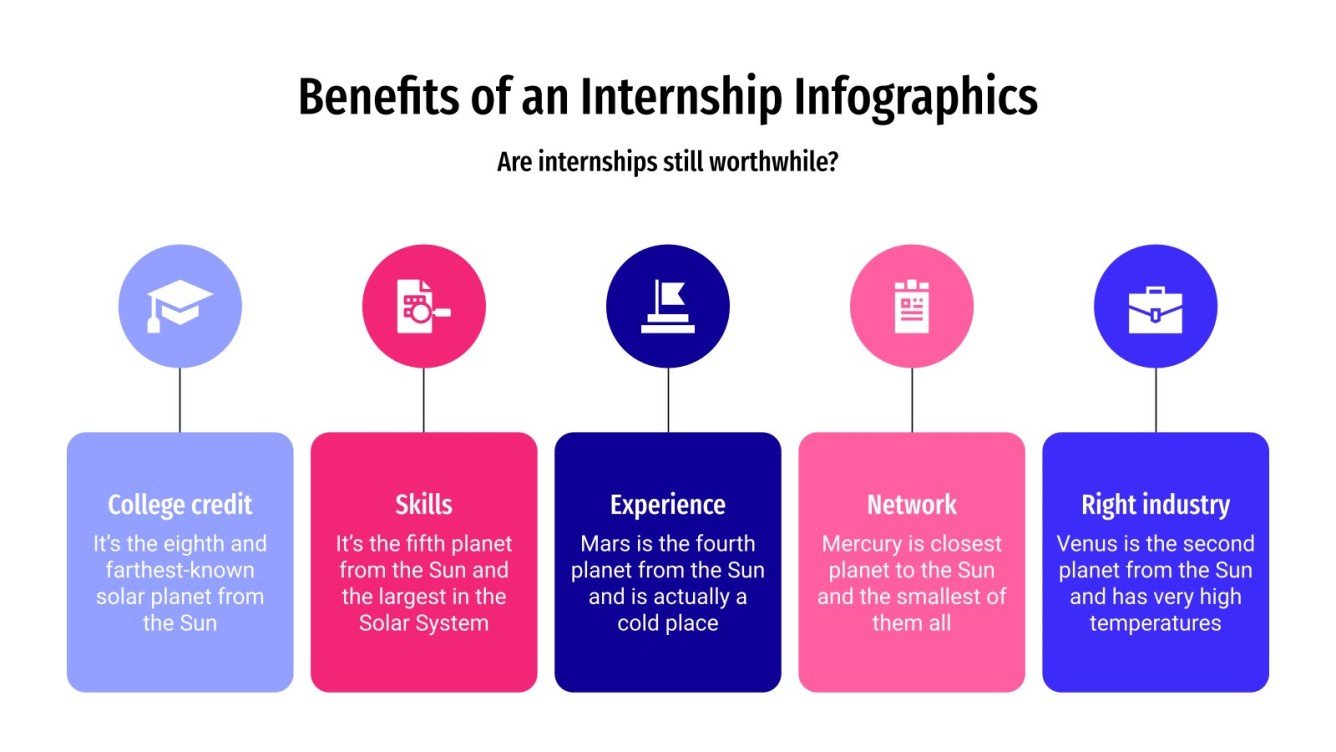 Benefits of an Internship Infographics

Are internships still worthwhile?

College credit
It's the eighth and farthest-known solar planet from the Sun

Skills
It's the fifth planet from the Sun and the largest in the Solar System

Experience
Mars is the fourth planet from the Sun and is actually a cold place

Network
Mercury is closest planet to the Sun and the smallest of them all

Right industry
Venus is the second planet from the Sun and has very high temperatures