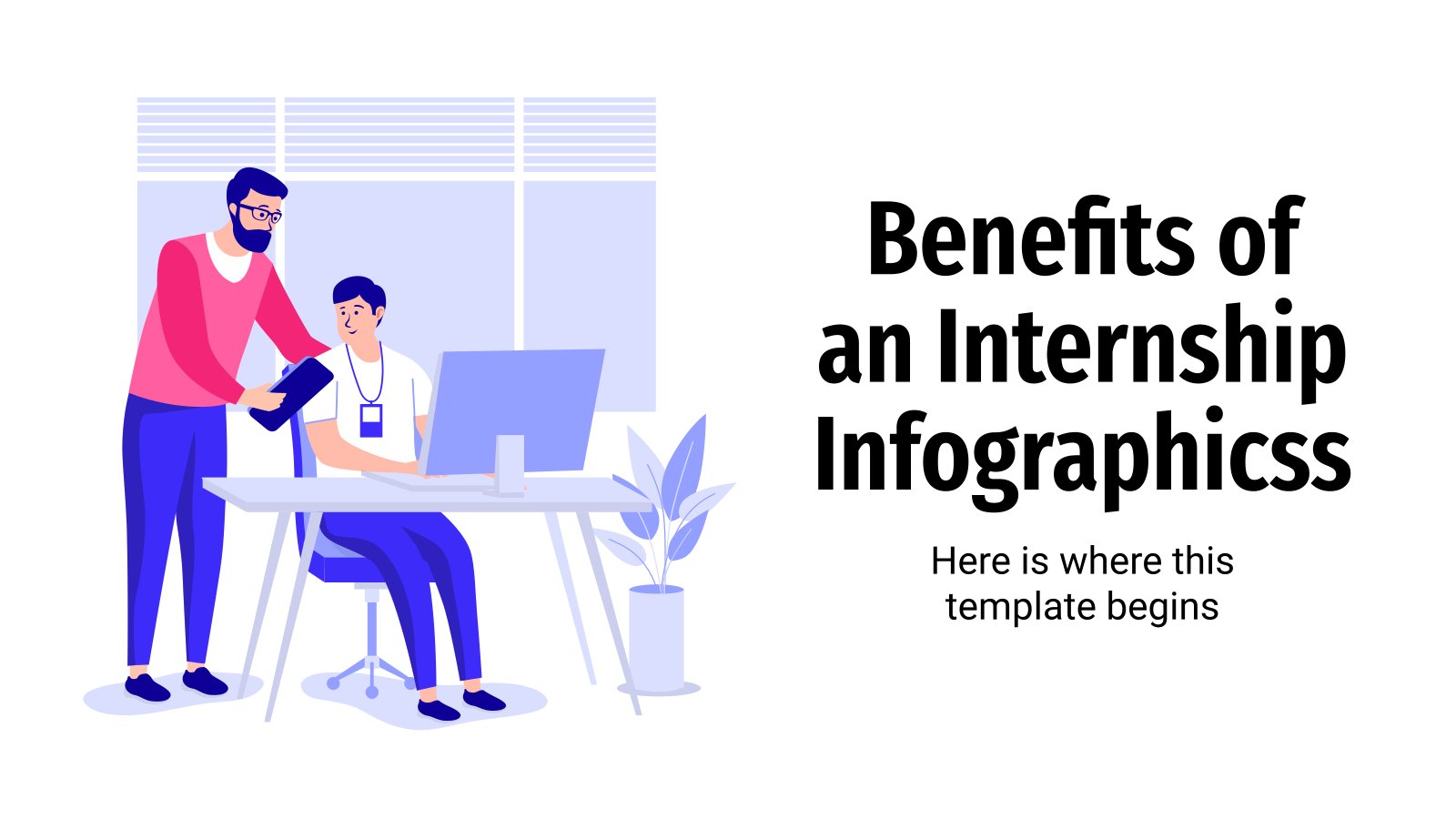 Benefits of an Internship Infographicss

Here is where this template begins