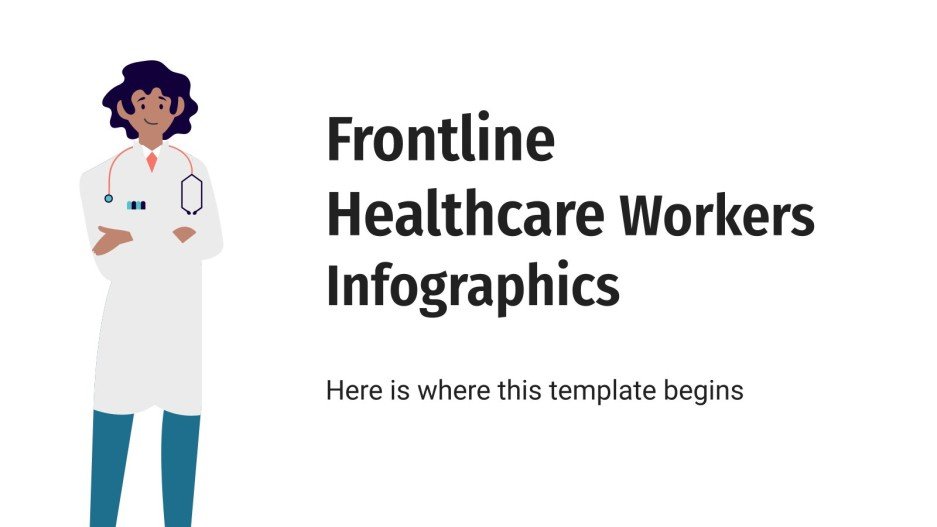 Frontline Healthcare Workers Infographics

Here is where this template begins