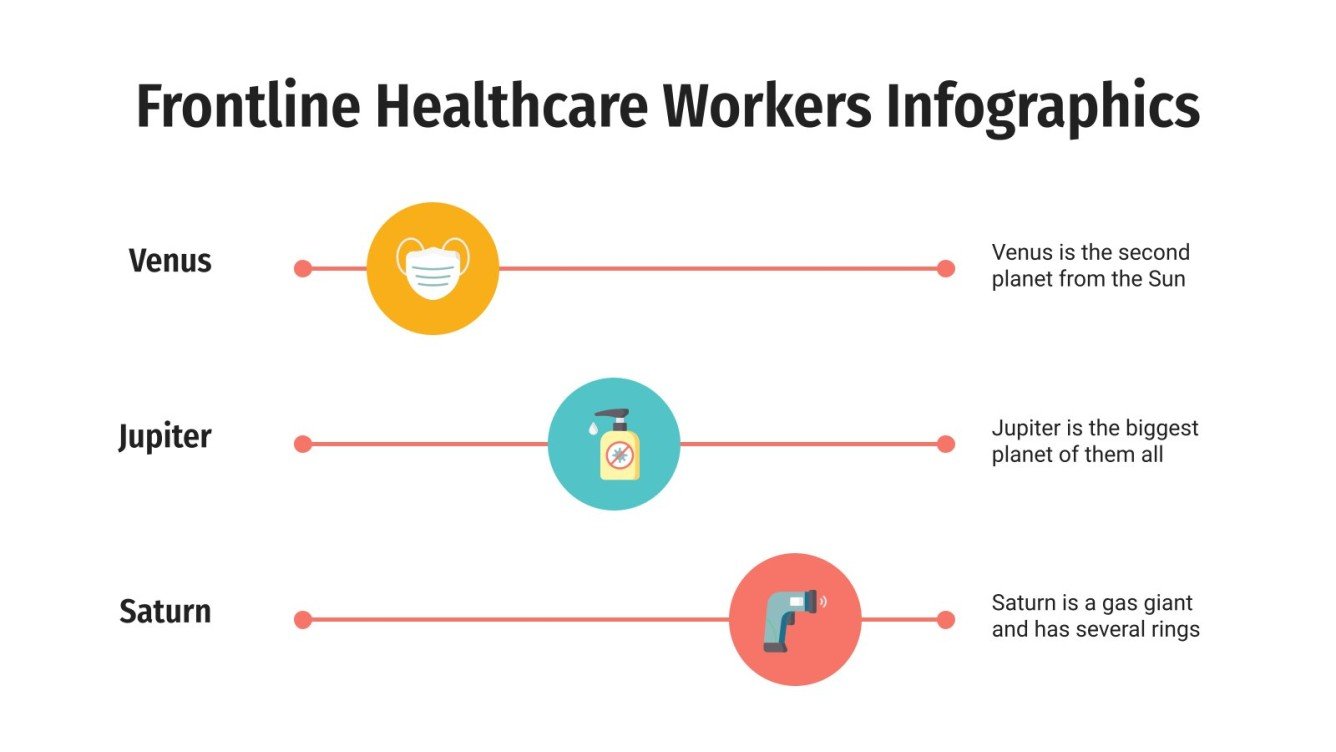 Frontline Healthcare Workers Infographics

Venus

Venus is the second planet from the Sun

Jupiter

Jupiter is the biggest planet of them all

Saturn

Saturn is a gas giant and has several rings