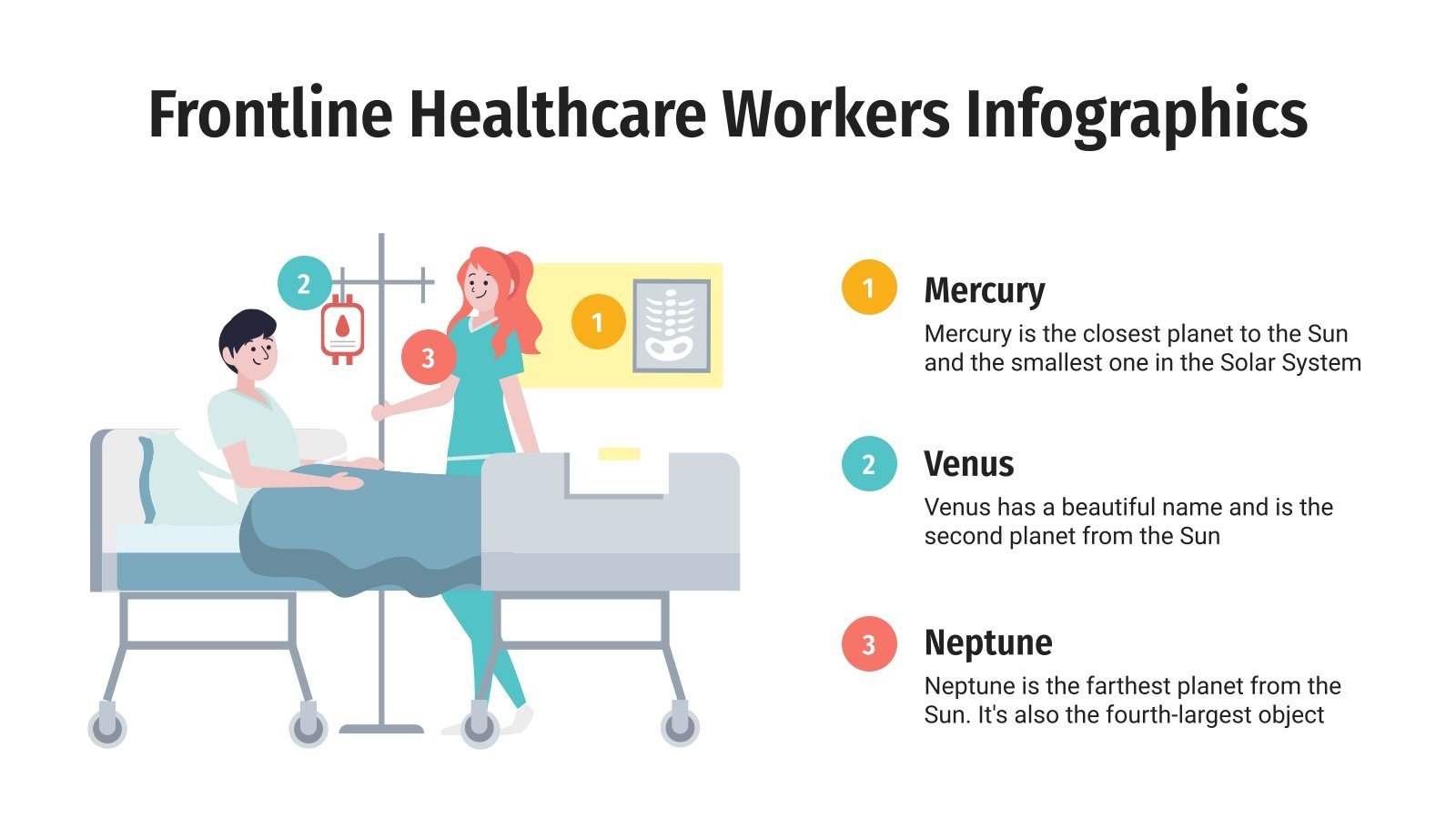 Frontline Healthcare Workers Infographics

2

1

3

1 Mercury

Mercury is the closest planet to the Sun and the smallest one in the Solar System

2 Venus

Venus has a beautiful name and is the second planet from the Sun

3 Neptune

Neptune is the farthest planet from the Sun. It's also the fourth-largest object