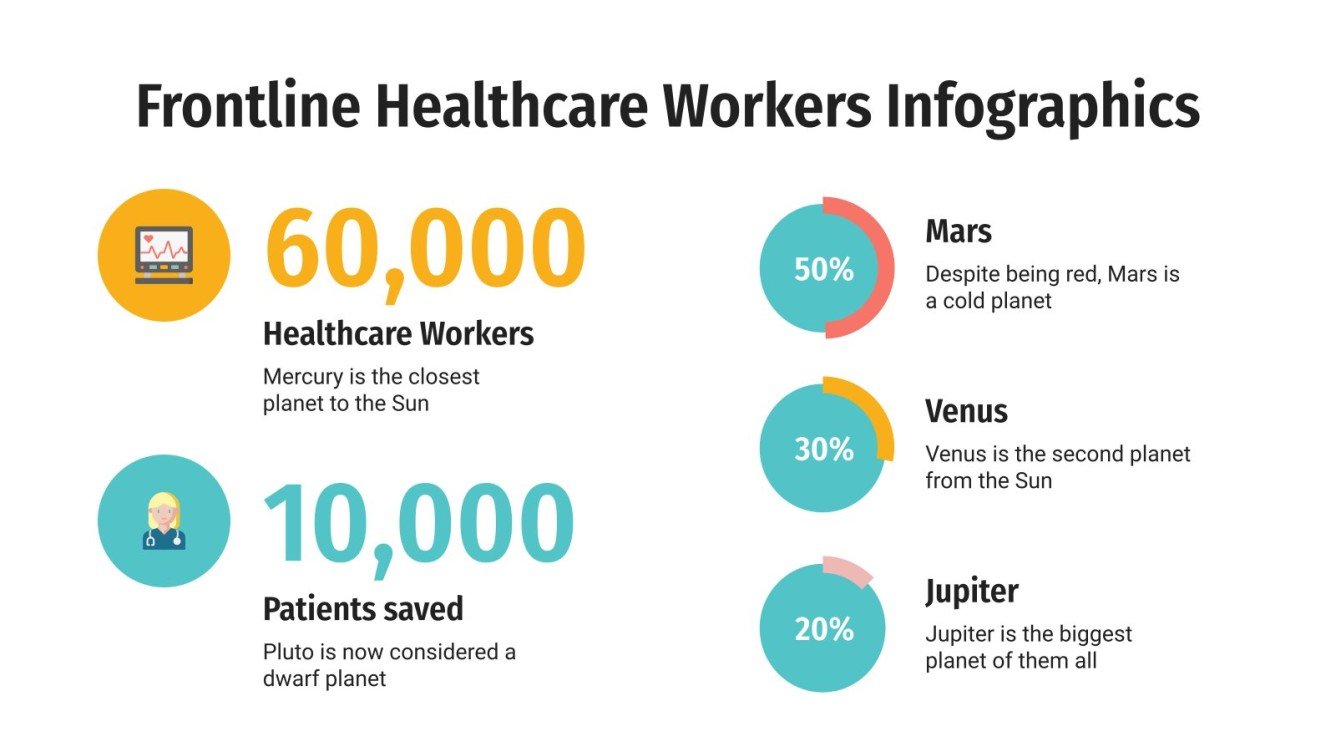 Frontline Healthcare Workers Infographics

60,000

Healthcare Workers

Mercury is the closest planet to the Sun

10,000

Patients saved

Pluto is now considered a dwarf planet

50%

Mars

Despite being red, Mars is a cold planet

30%

Venus

Venus is the second planet from the Sun

20%

Jupiter

Jupiter is the biggest planet of them all