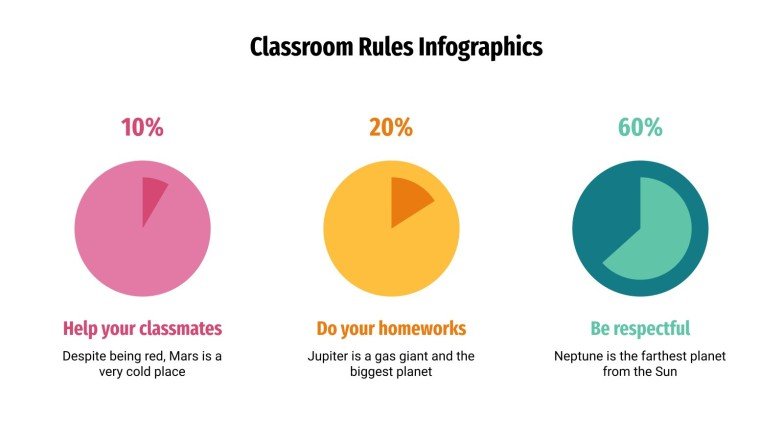 Classroom Rules Infographics

10%

Help your classmates

Despite being red, Mars is a very cold place

20%

Do your homeworks

Jupiter is a gas giant and the biggest planet

60%

Be respectful

Neptune is the farthest planet from the Sun