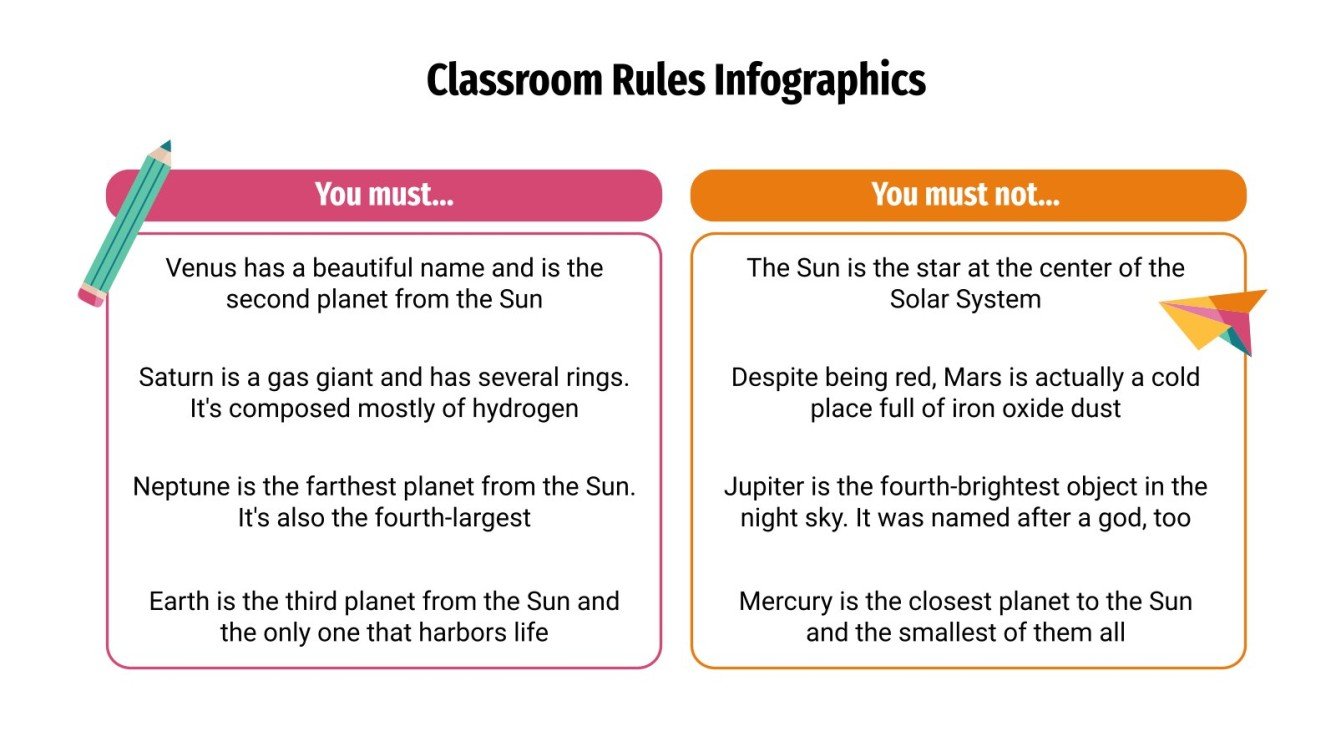 Classroom Rules Infographics

You must...

Venus has a beautiful name and is the second planet from the Sun

Saturn is a gas giant and has several rings. It's composed mostly of hydrogen

Neptune is the farthest planet from the Sun. It's also the fourth-largest

Earth is the third planet from the Sun and the only one that harbors life

You must not...

The Sun is the star at the center of the Solar System

Despite being red, Mars is actually a cold place full of iron oxide dust

Jupiter is the fourth-brightest object in the night sky. It was named after a god, too

Mercury is the closest planet to the Sun and the smallest of them all