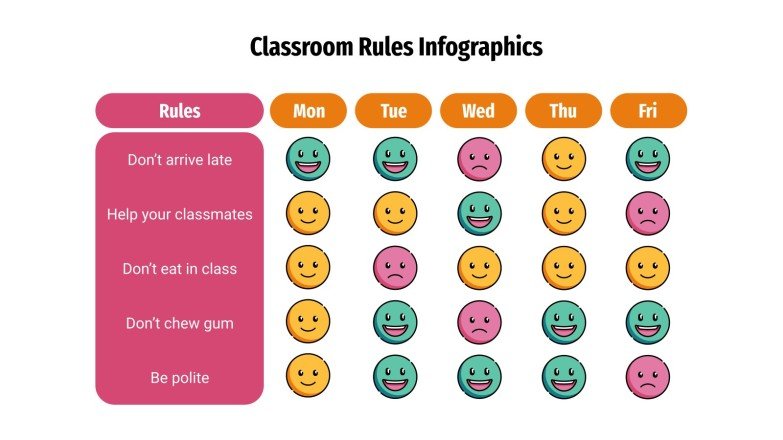 Classroom Rules Infographics

| Rules | Mon | Tue | Wed | Thu | Fri |
|---|---|---|---|---|---|
| Don't arrive late | | | | | |
| Help your classmates | | | | | |
| Don't eat in class | | | | | |
| Don't chew gum | | | | | |
| Be polite | | | | | |