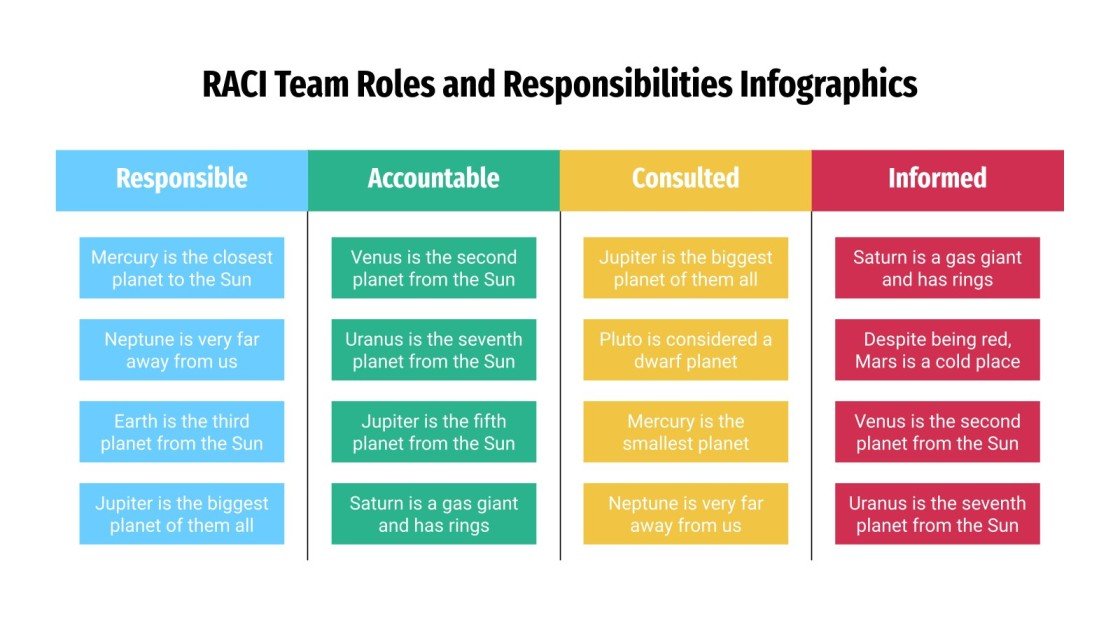 RACI Team Roles and Responsibilities Infographics

| Responsible | Accountable | Consulted | Informed |
|---|---|---|---|
| Mercury is the closest planet to the Sun | Venus is the second planet from the Sun | Jupiter is the biggest planet of them all | Saturn is a gas giant and has rings |
| Neptune is very far away from us | Uranus is the seventh planet from the Sun | Pluto is considered a dwarf planet | Despite being red, Mars is a cold place |
| Earth is the third planet from the Sun | Jupiter is the fifth planet from the Sun | Mercury is the smallest planet | Venus is the second planet from the Sun |
| Jupiter is the biggest planet of them all | Saturn is a gas giant and has rings | Neptune is very far away from us | Uranus is the seventh planet from the Sun |