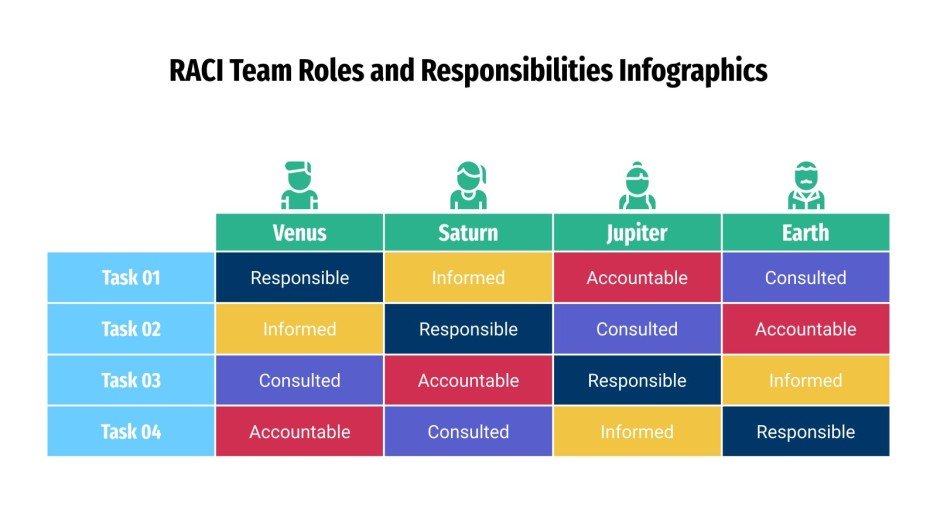 RACI Team Roles and Responsibilities Infographics

| | Venus | Saturn | Jupiter | Earth |
|---|---|---|---|---|
| Task 01 | Responsible | Informed | Accountable | Consulted |
| Task 02 | Informed | Responsible | Consulted | Accountable |
| Task 03 | Consulted | Accountable | Responsible | Informed |
| Task 04 | Accountable | Consulted | Informed | Responsible |