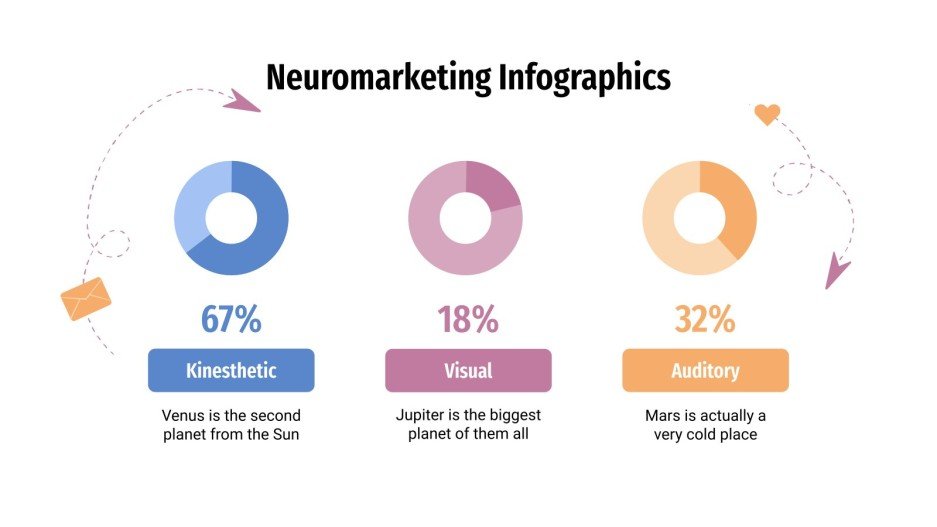 Neuromarketing Infographics

67%

Kinesthetic

Venus is the second planet from the Sun

18%

Visual

Jupiter is the biggest planet of them all

32%

Auditory

Mars is actually a very cold place