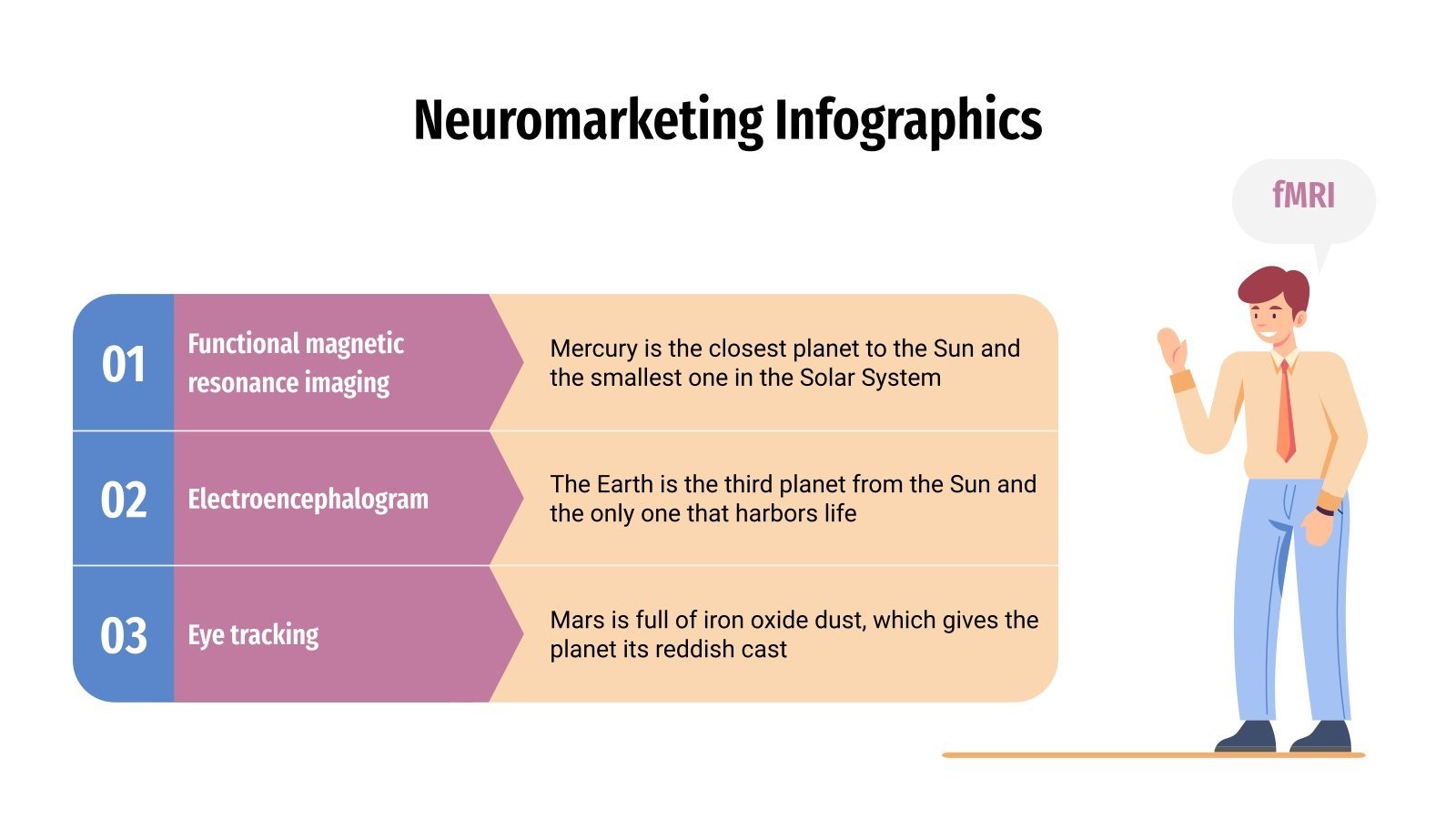 Neuromarketing Infographics

fMRI

01 Functional magnetic resonance imaging

Mercury is the closest planet to the Sun and the smallest one in the Solar System

02 Electroencephalogram

The Earth is the third planet from the Sun and the only one that harbors life

03 Eye tracking

Mars is full of iron oxide dust, which gives the planet its reddish cast