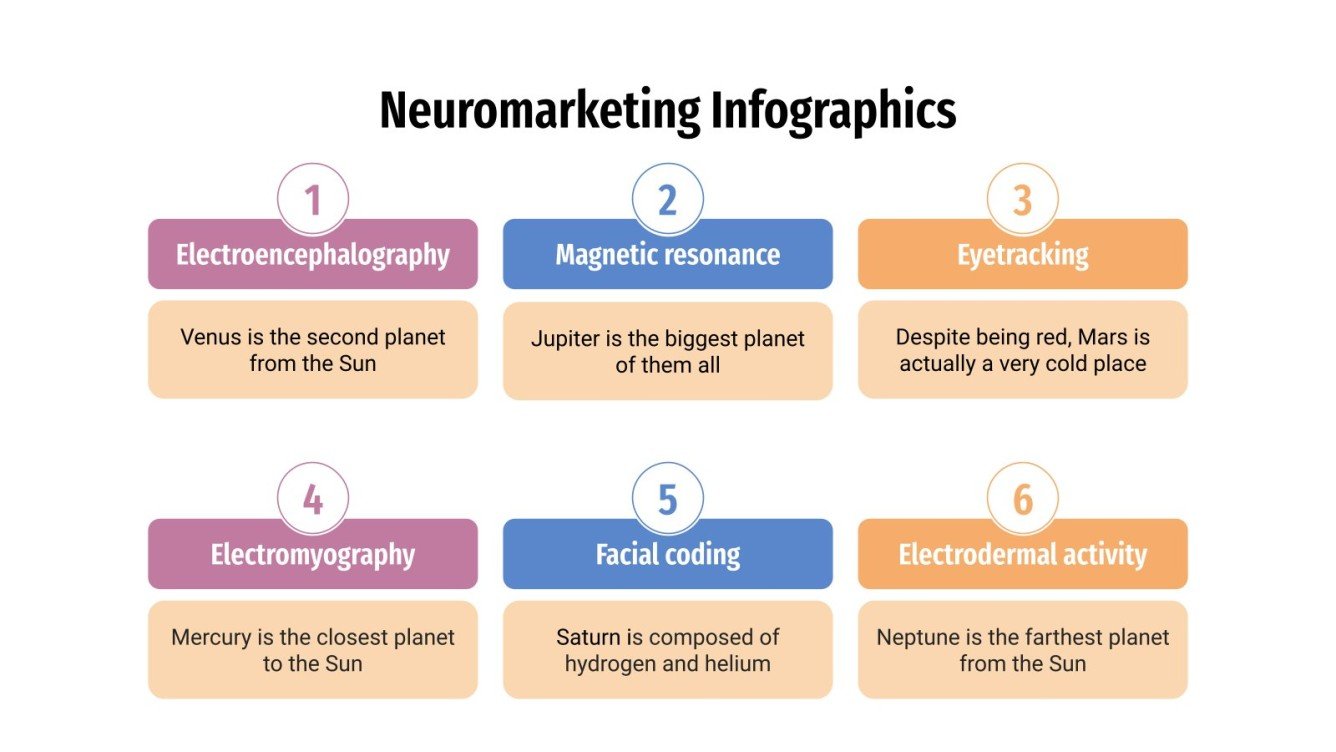 Neuromarketing Infographics

1
Electroencephalography
Venus is the second planet from the Sun

2
Magnetic resonance
Jupiter is the biggest planet of them all

3
Eyetracking
Despite being red, Mars is actually a very cold place

4
Electromyography
Mercury is the closest planet to the Sun

5
Facial coding
Saturn is composed of hydrogen and helium

6
Electrodermal activity
Neptune is the farthest planet from the Sun