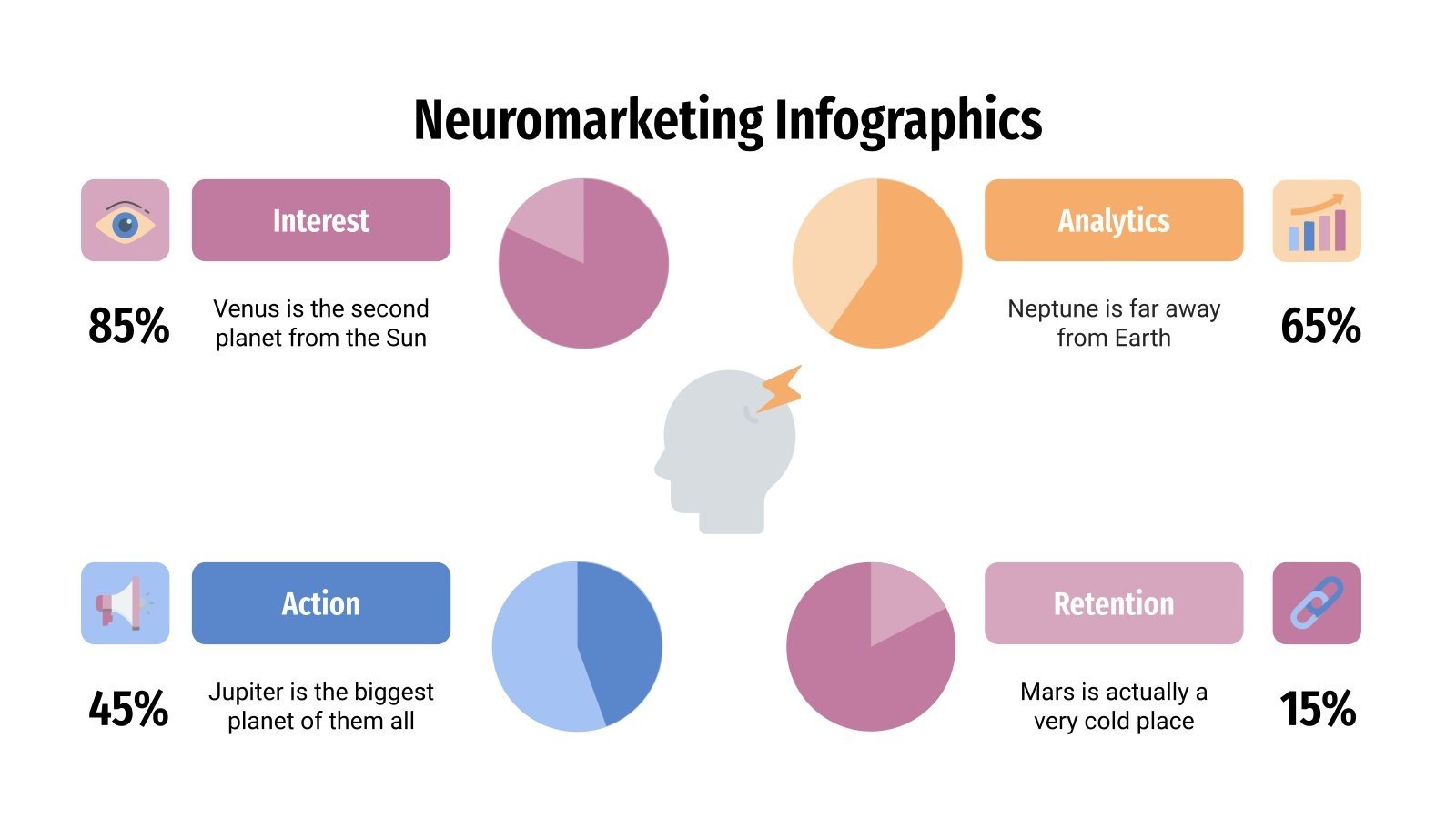 Neuromarketing Infographics

Interest

85%

Venus is the second planet from the Sun

Analytics

Neptune is far away from Earth

65%

Action

45%

Jupiter is the biggest planet of them all

Retention

Mars is actually a very cold place

15%