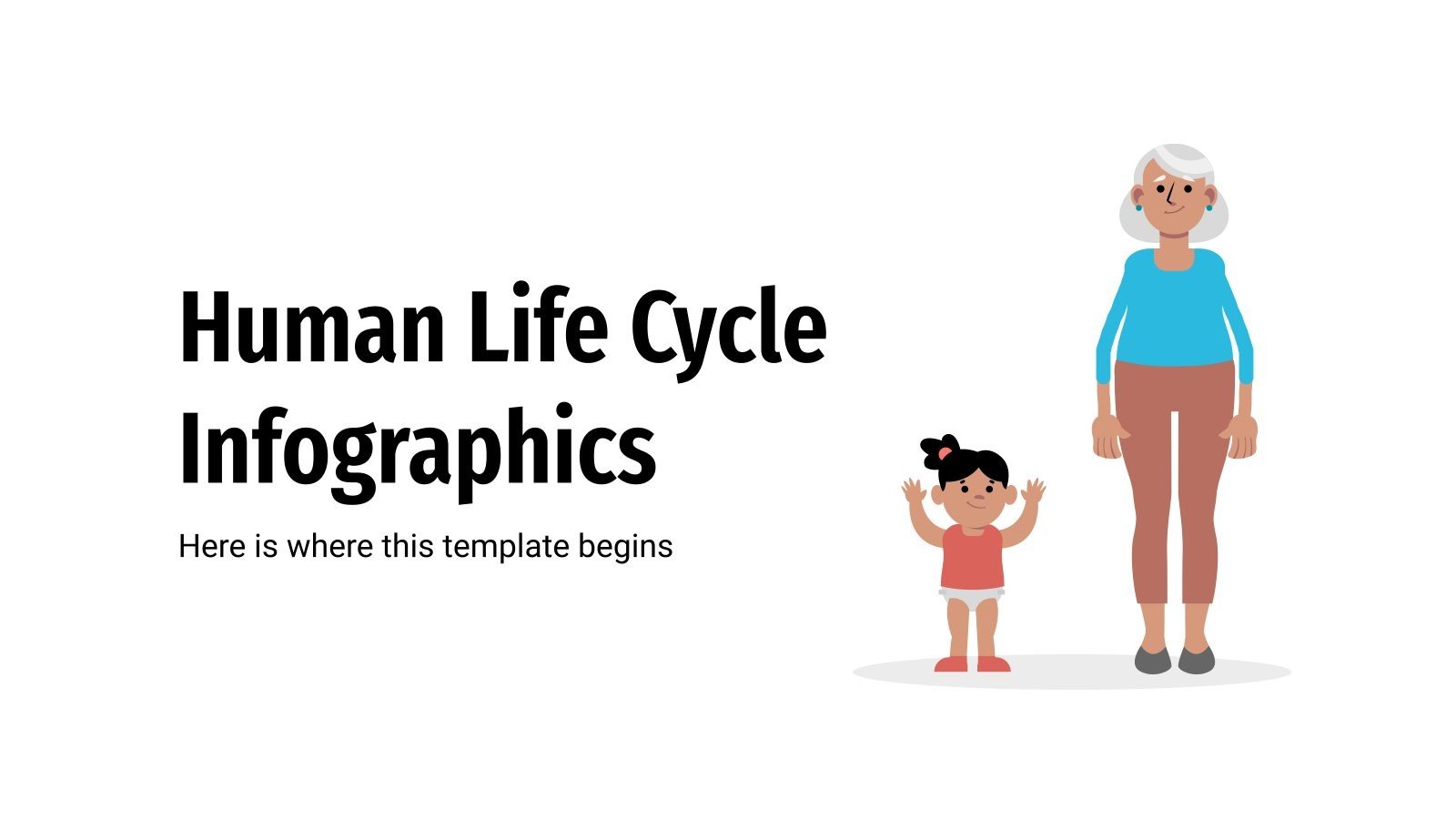 Human Life Cycle Infographics

Here is where this template begins