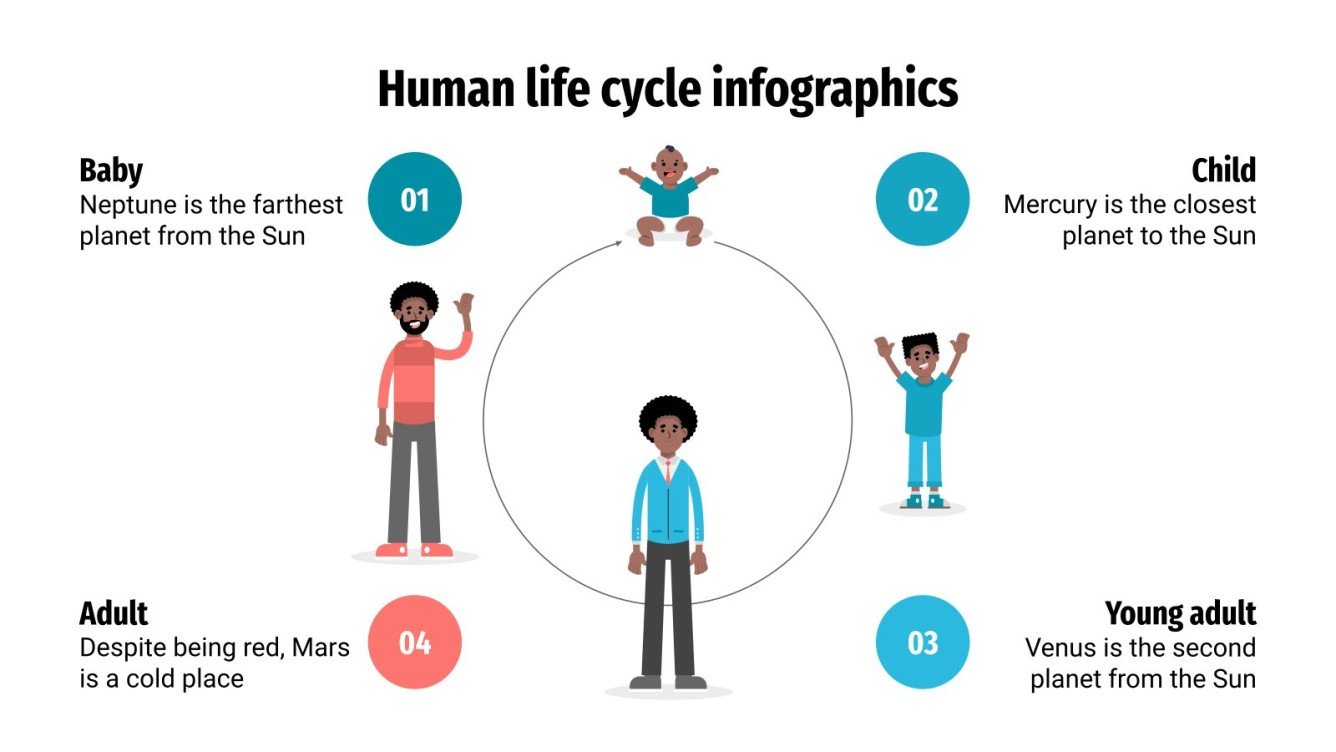 Human life cycle infographics

Baby
Neptune is the farthest planet from the Sun

01

02

Child
Mercury is the closest planet to the Sun

Adult
Despite being red, Mars is a cold place

04

03

Young adult
Venus is the second planet from the Sun