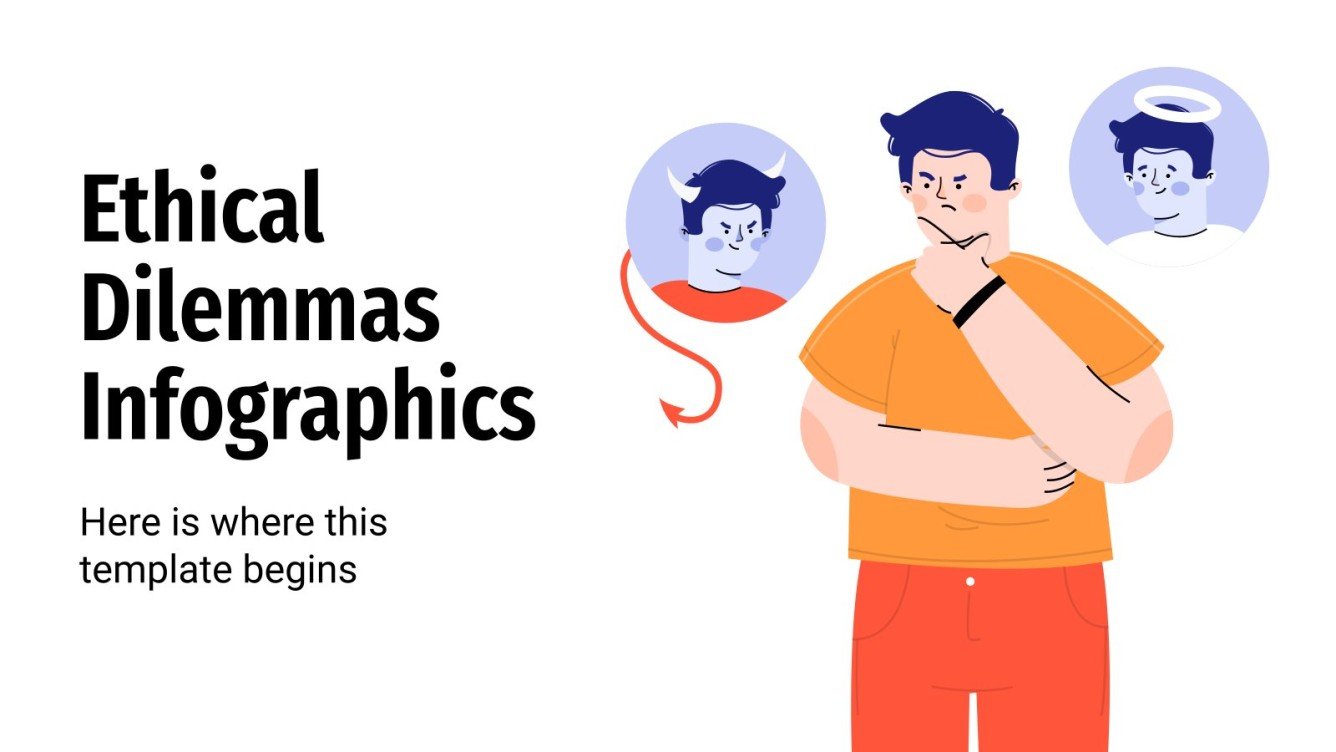 Ethical Dilemmas Infographics

Here is where this template begins