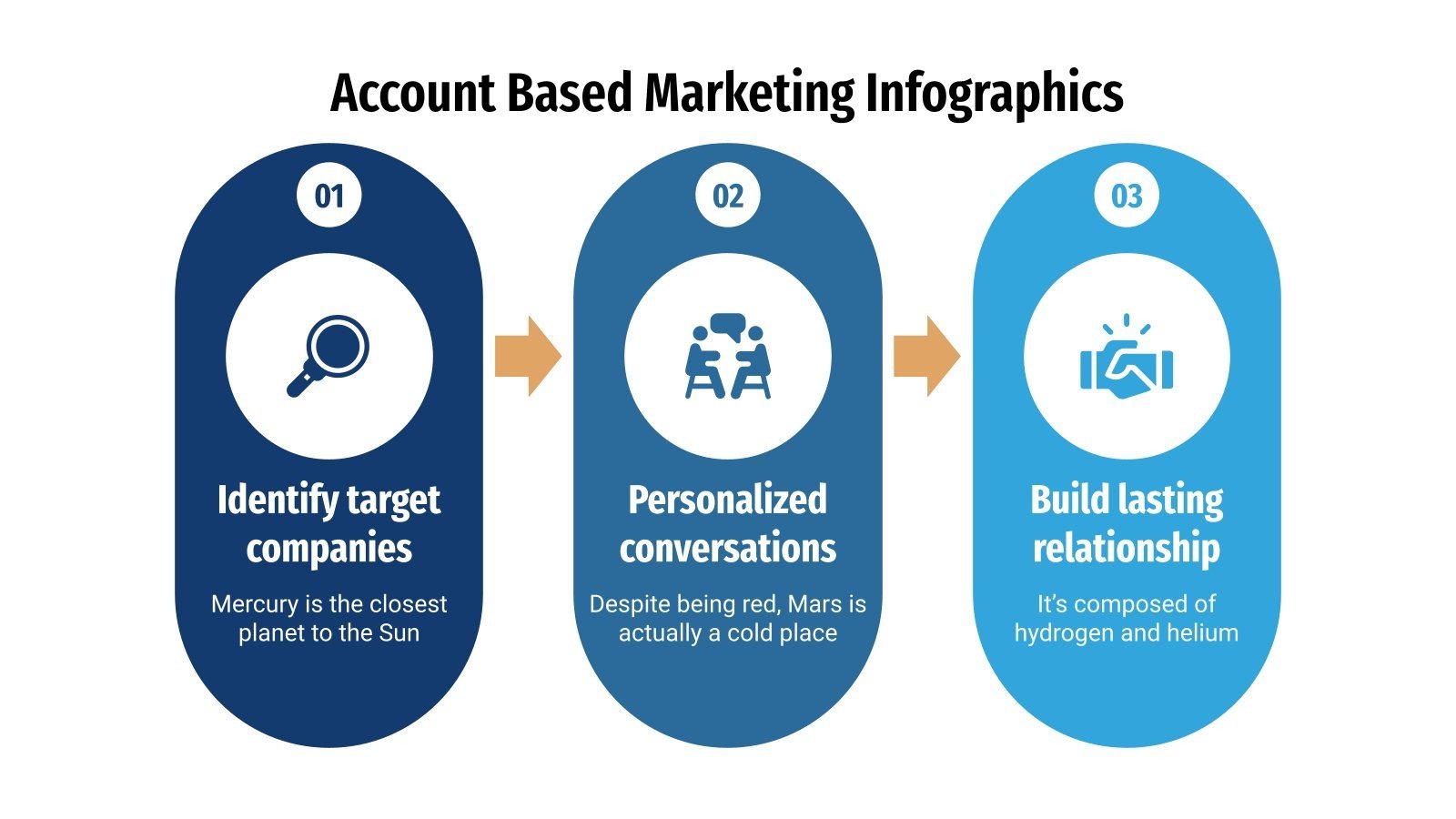 Account Based Marketing Infographics

01

Identify target companies

Mercury is the closest planet to the Sun

02

Personalized conversations

Despite being red, Mars is actually a cold place

03

Build lasting relationship

It's composed of hydrogen and helium