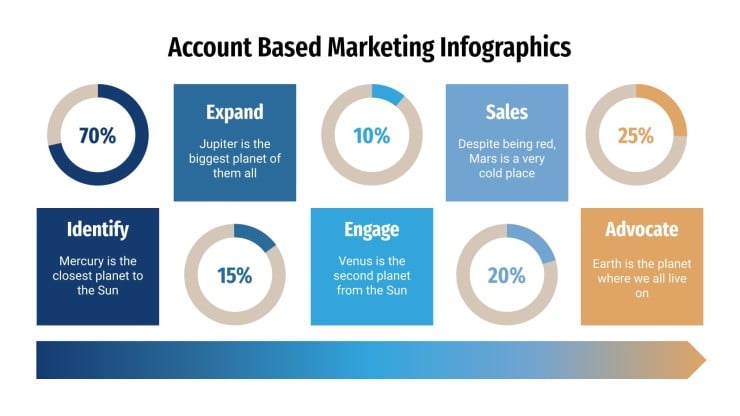 Account Based Marketing Infographics

70%

Expand

Jupiter is the biggest planet of them all

10%

Sales

Despite being red, Mars is a very cold place

25%

Identify

Mercury is the closest planet to the Sun

15%

Engage

Venus is the second planet from the Sun

20%

Advocate

Earth is the planet where we all live on