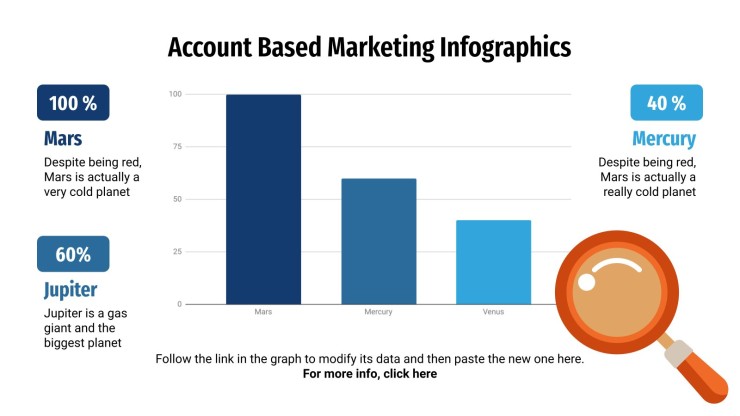 Account Based Marketing Infographics

100 %

Mars

Despite being red, Mars is actually a very cold planet

60%

Jupiter

Jupiter is a gas giant and the biggest planet

100
75
50
25
0

Mars
Mercury
Venus

40 %

Mercury

Despite being red, Mars is actually a really cold planet

Follow the link in the graph to modify its data and then paste the new one here.
For more info, click here