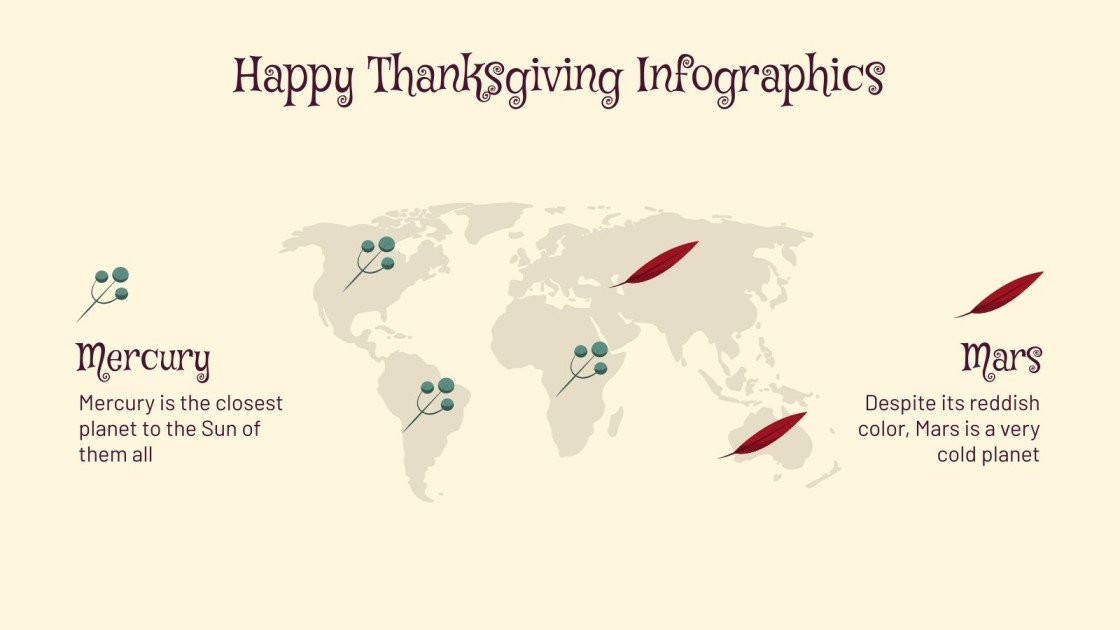 Happy Thanksgiving Infographics

Mercury

Mercury is the closest planet to the Sun of them all

Mars

Despite its reddish color, Mars is a very cold planet