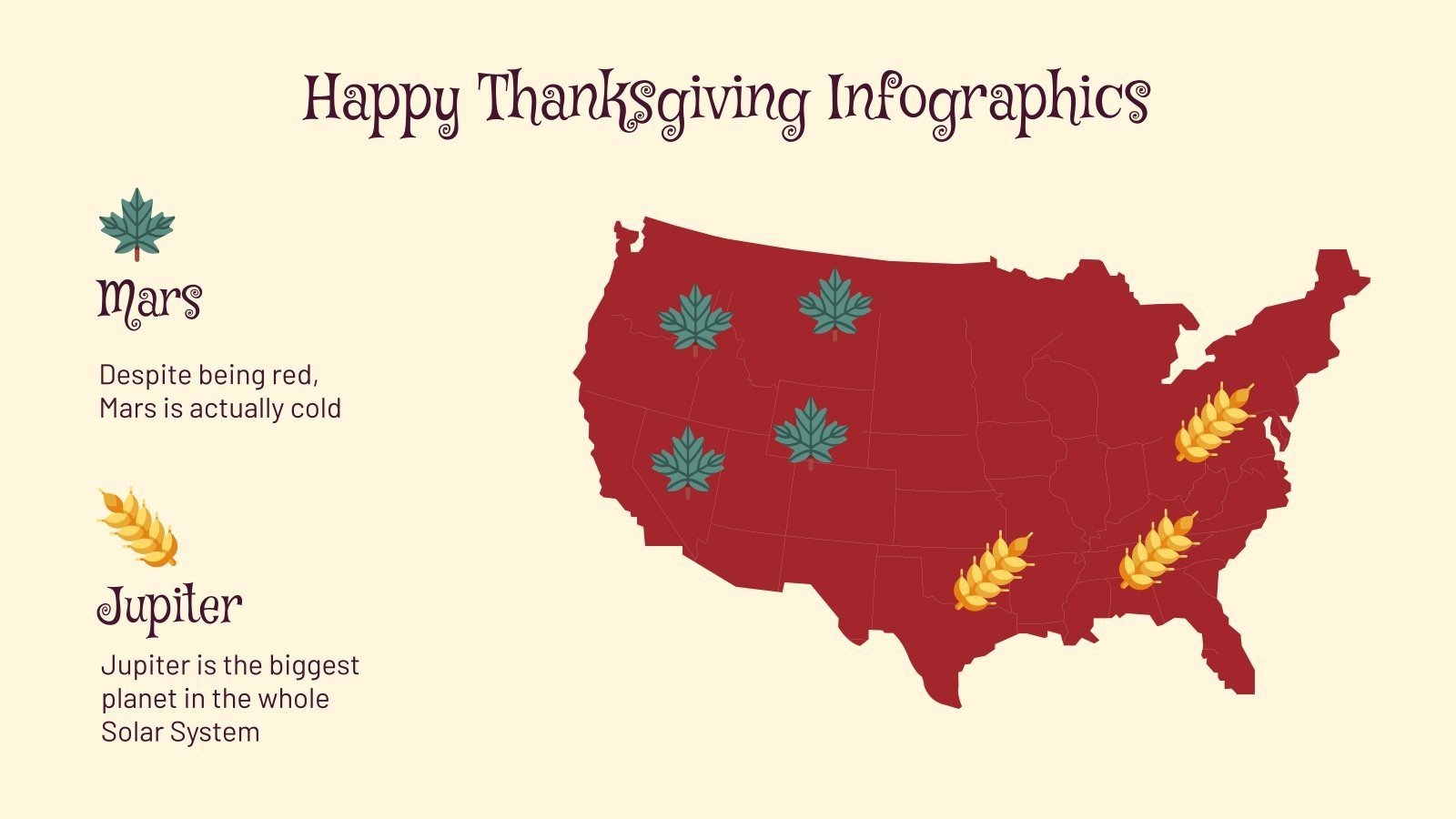 Happy Thanksgiving Infographics

Mars

Despite being red, Mars is actually cold

Jupiter

Jupiter is the biggest planet in the whole Solar System