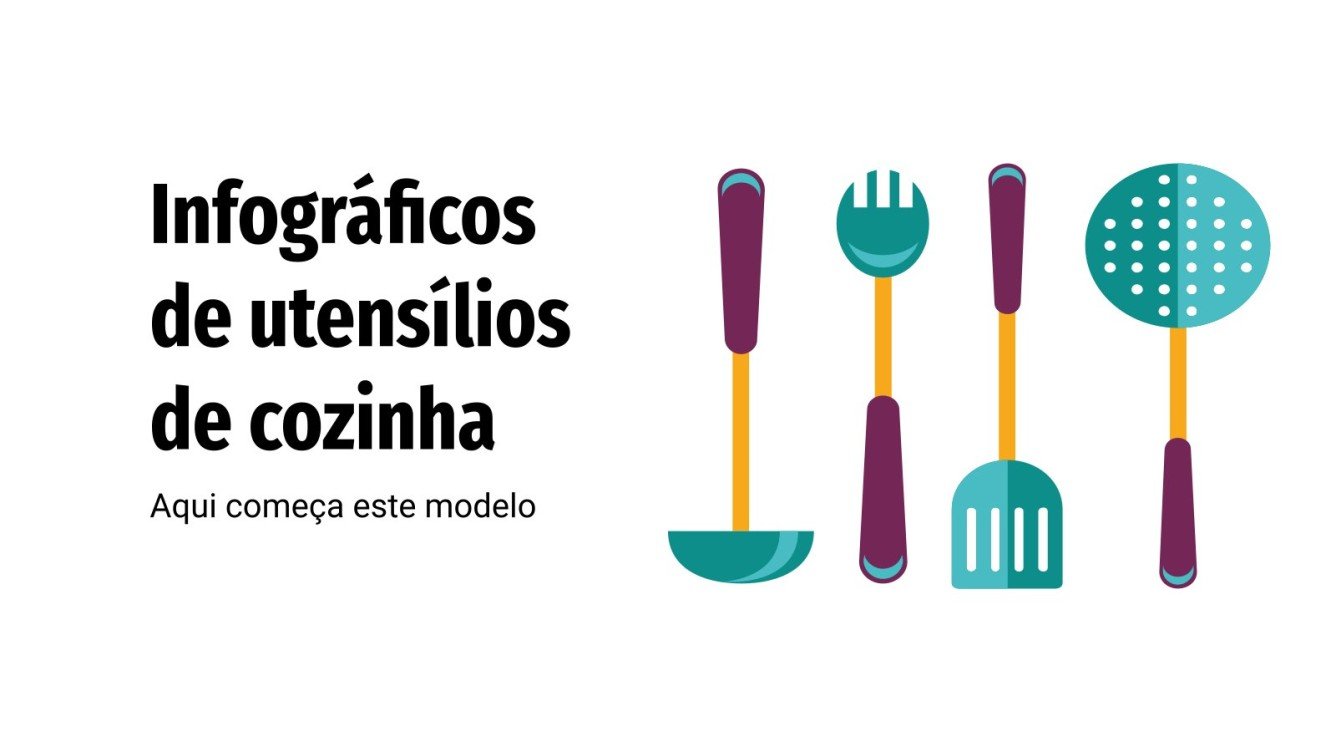 Infográficos de utensílios de cozinha

Aqui começa este modelo